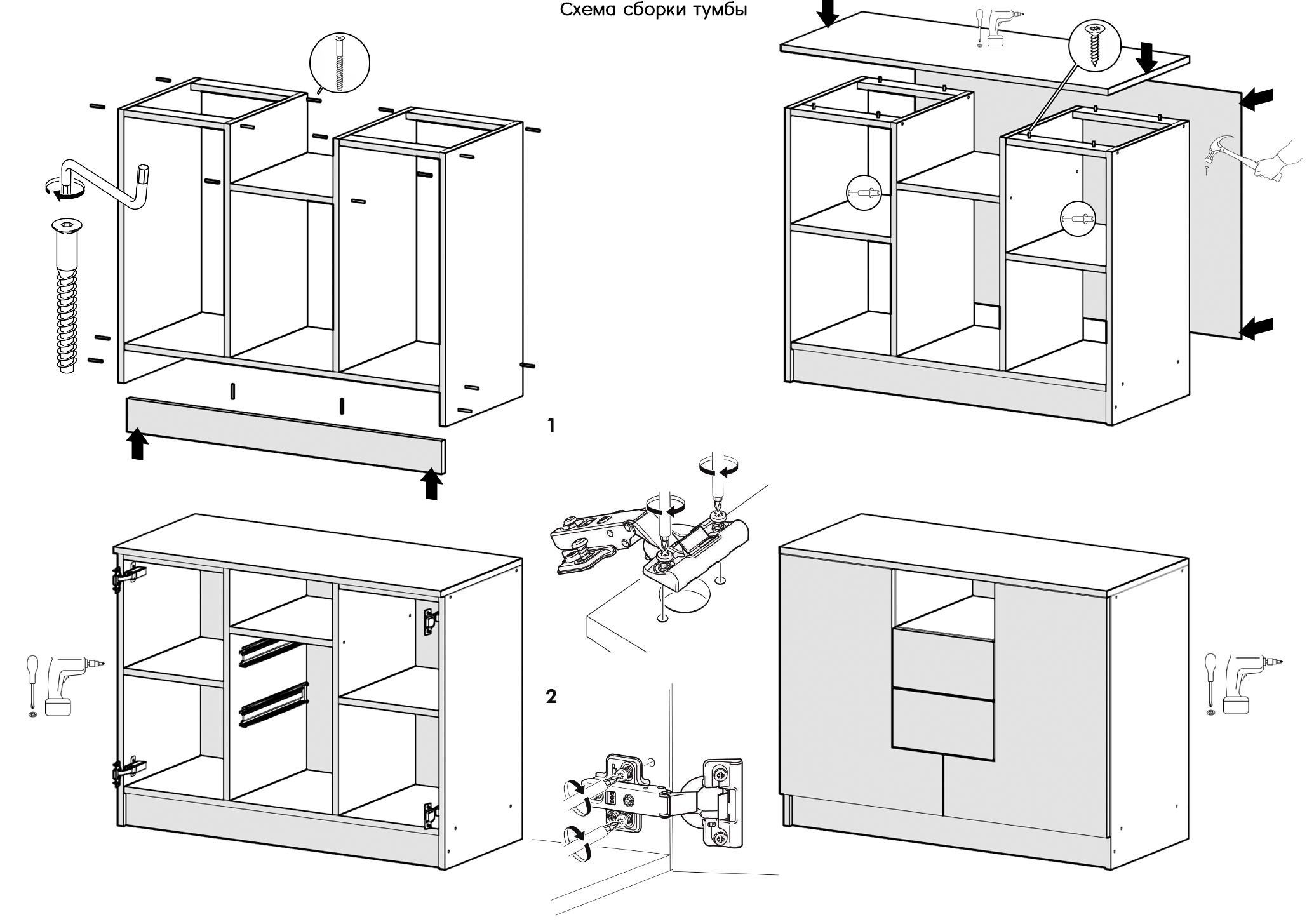 Схема сборки тумбы

1

2