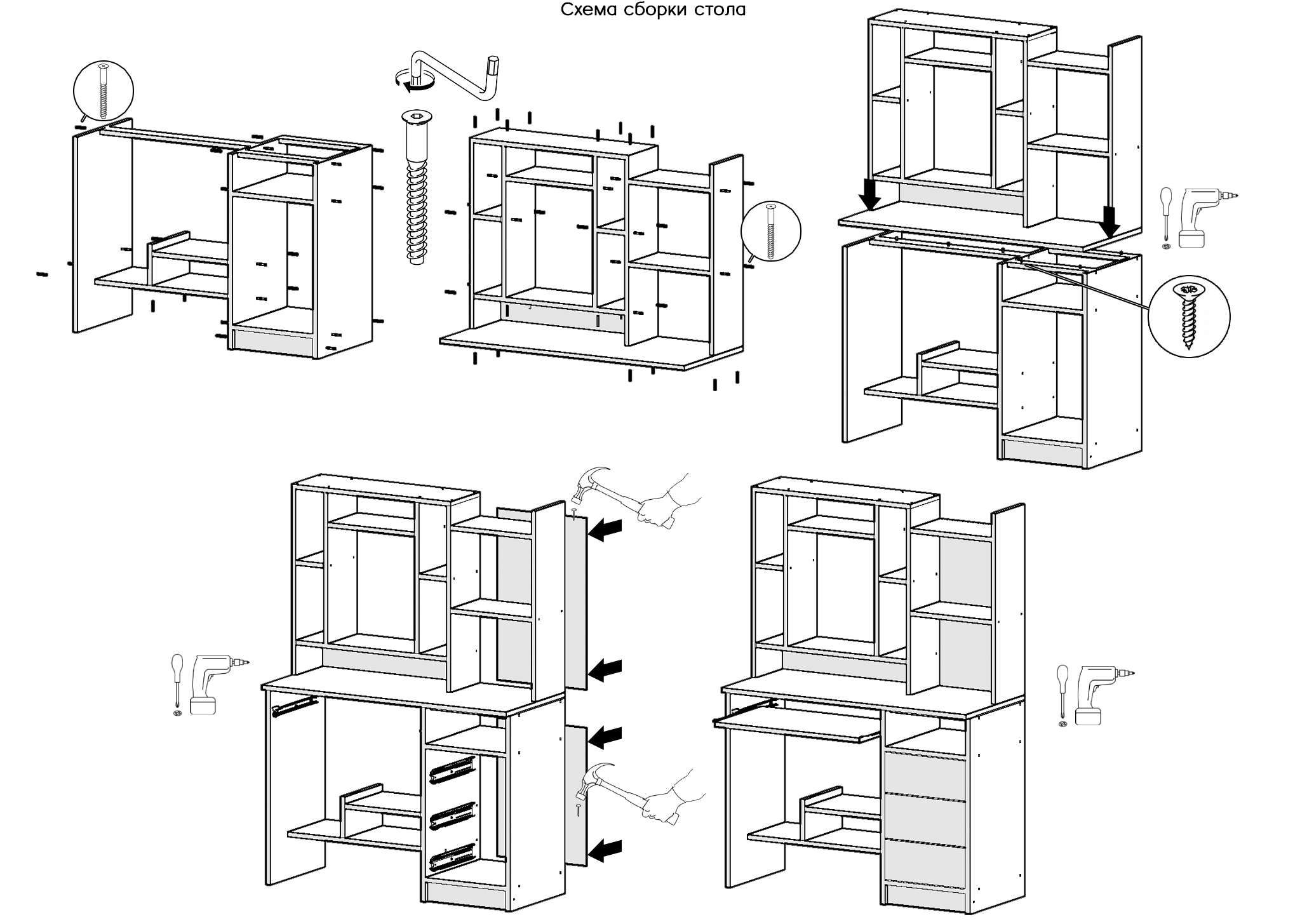 Схема сборки стола