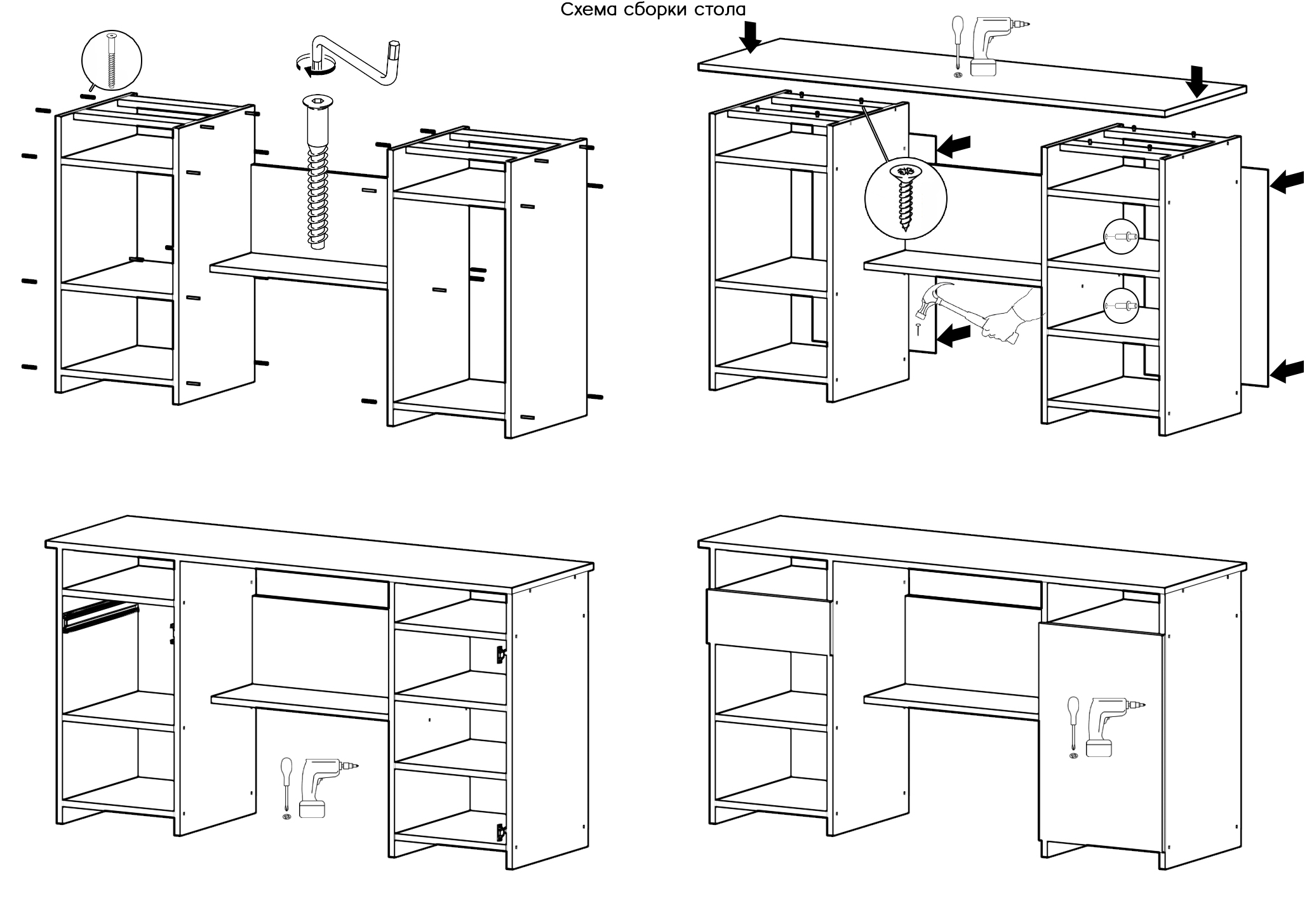 Схема сборки стола