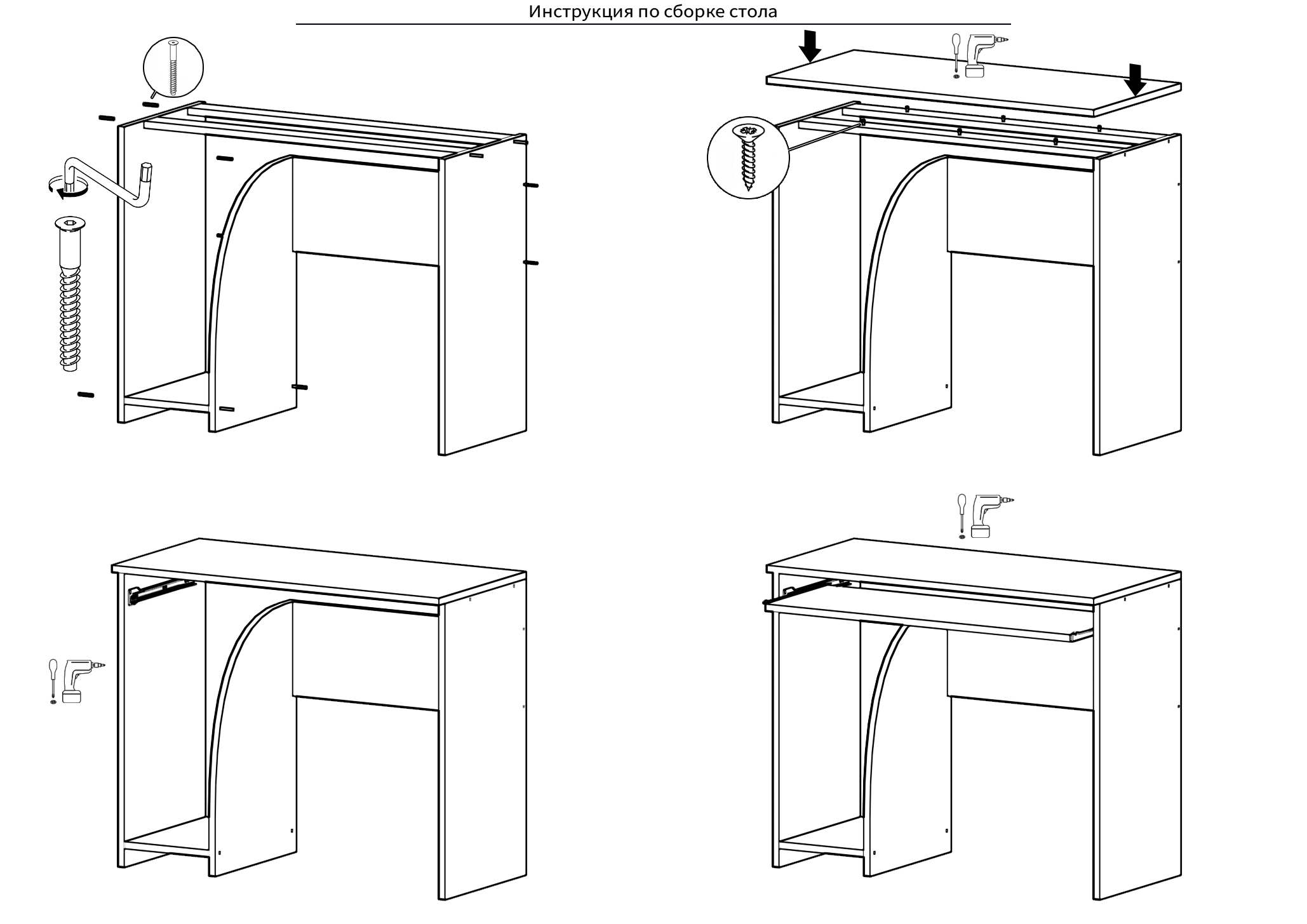 Инструкция по сборке стола