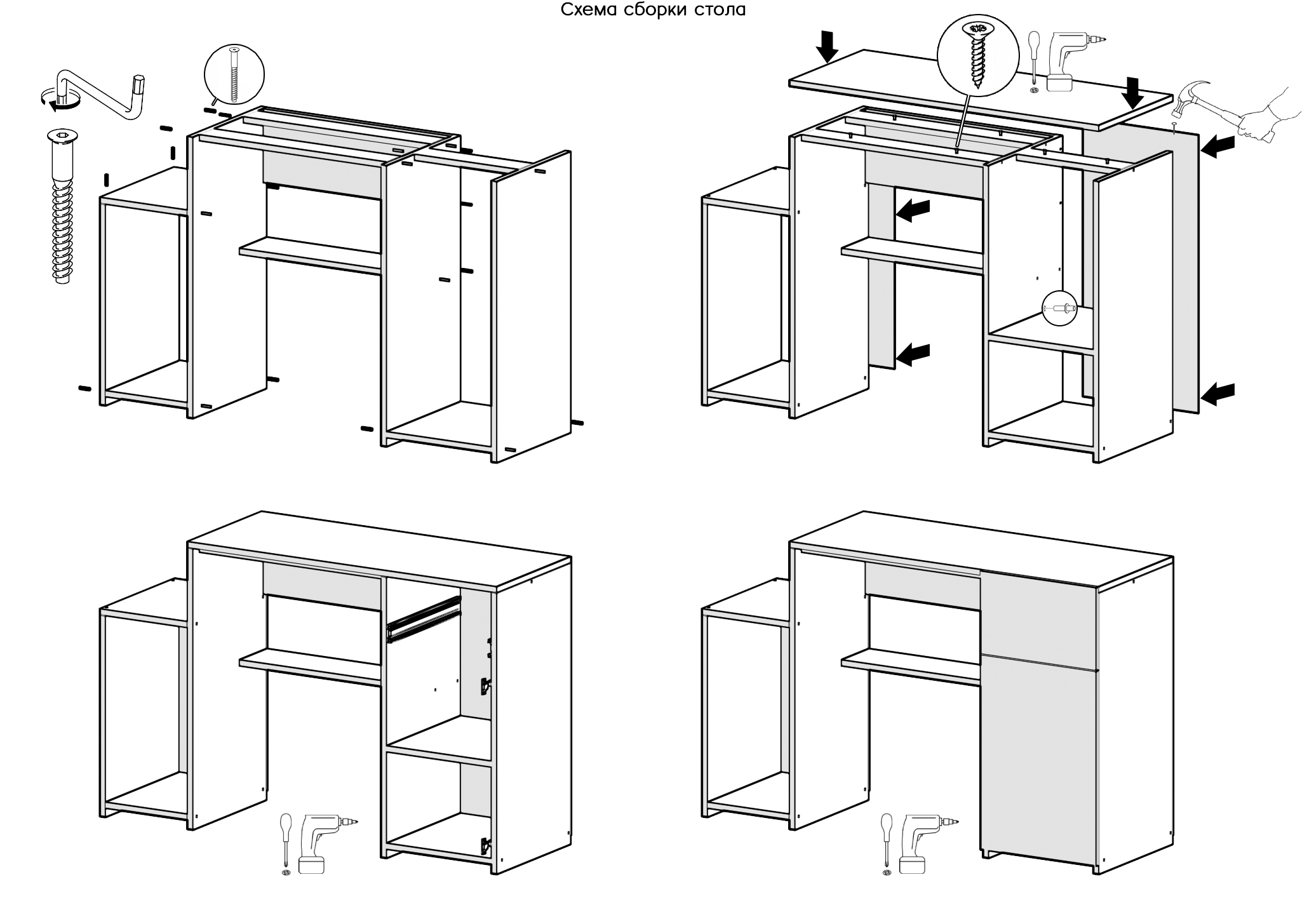 Схема сборки стола