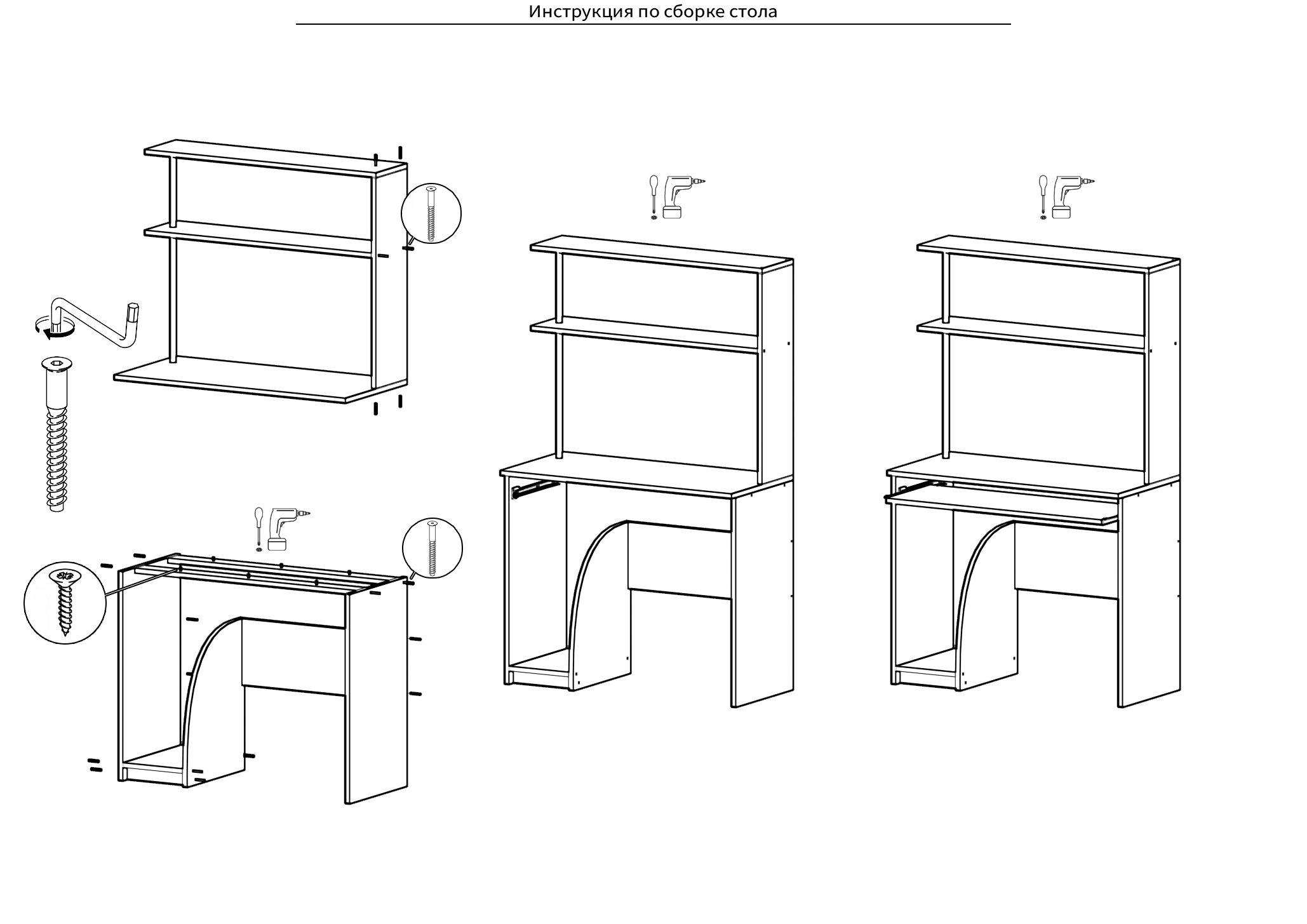 Инструкция по сборке стола