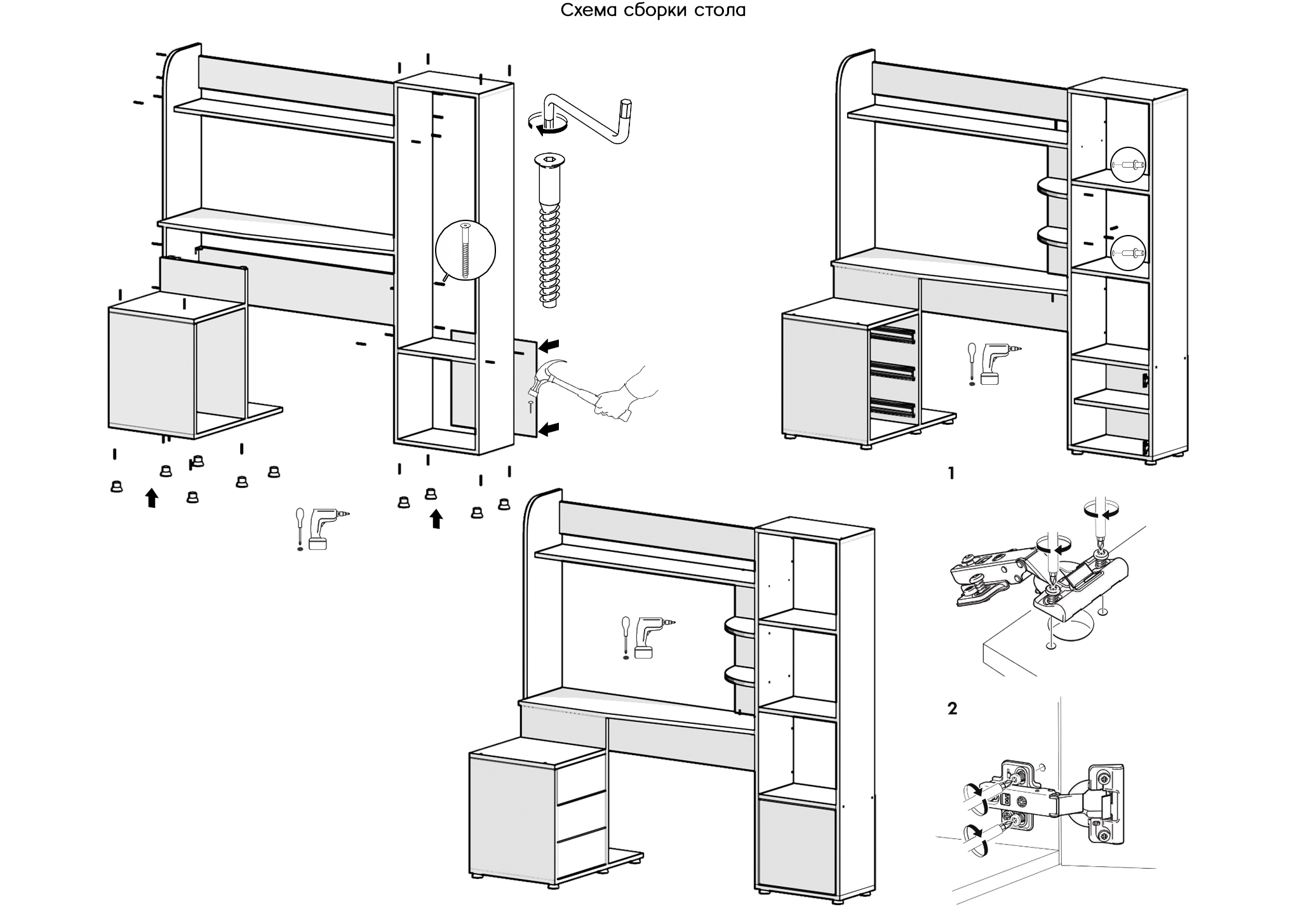 Схема сборки стола

1

2