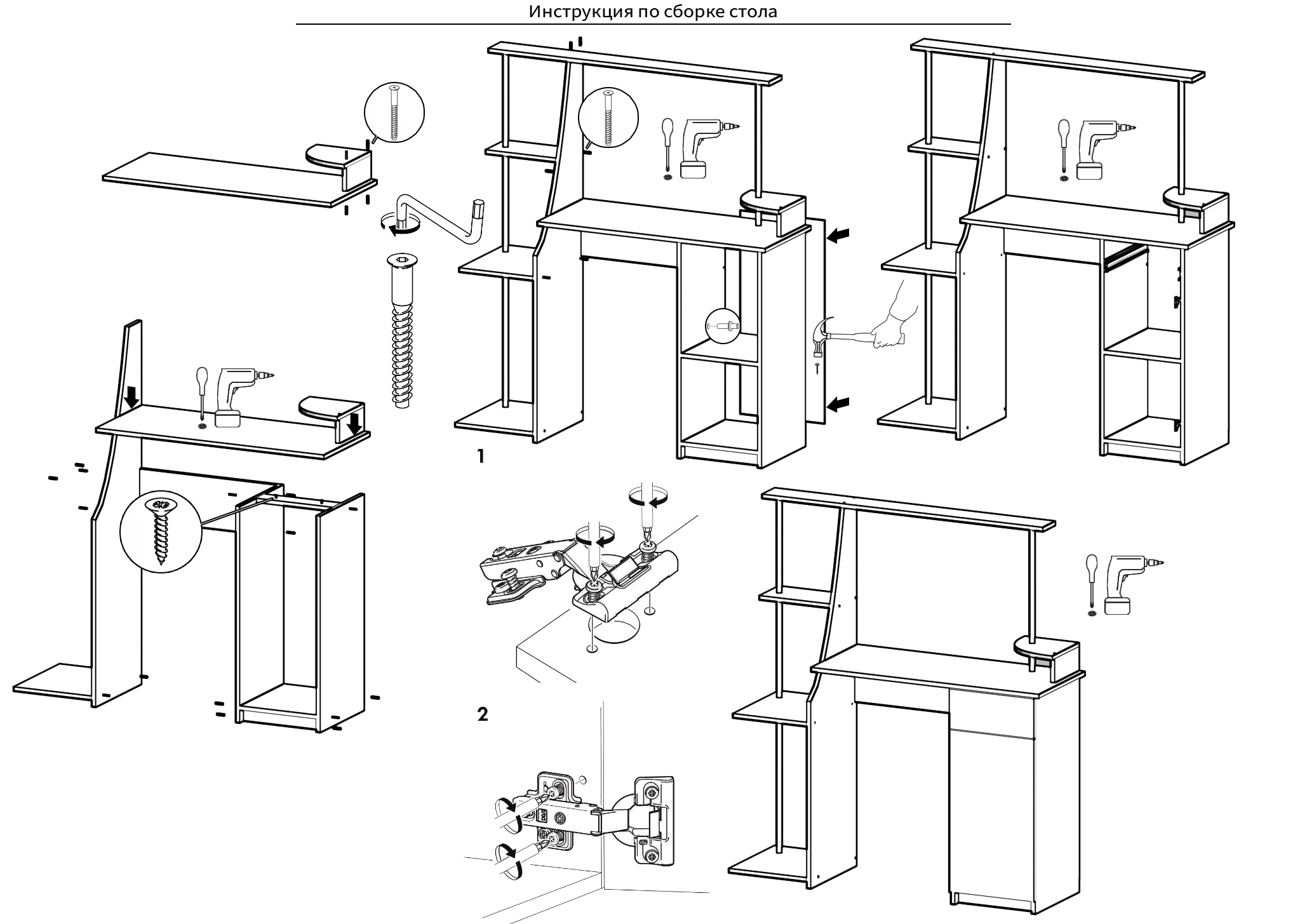 Инструкция по сборке стола

1

2