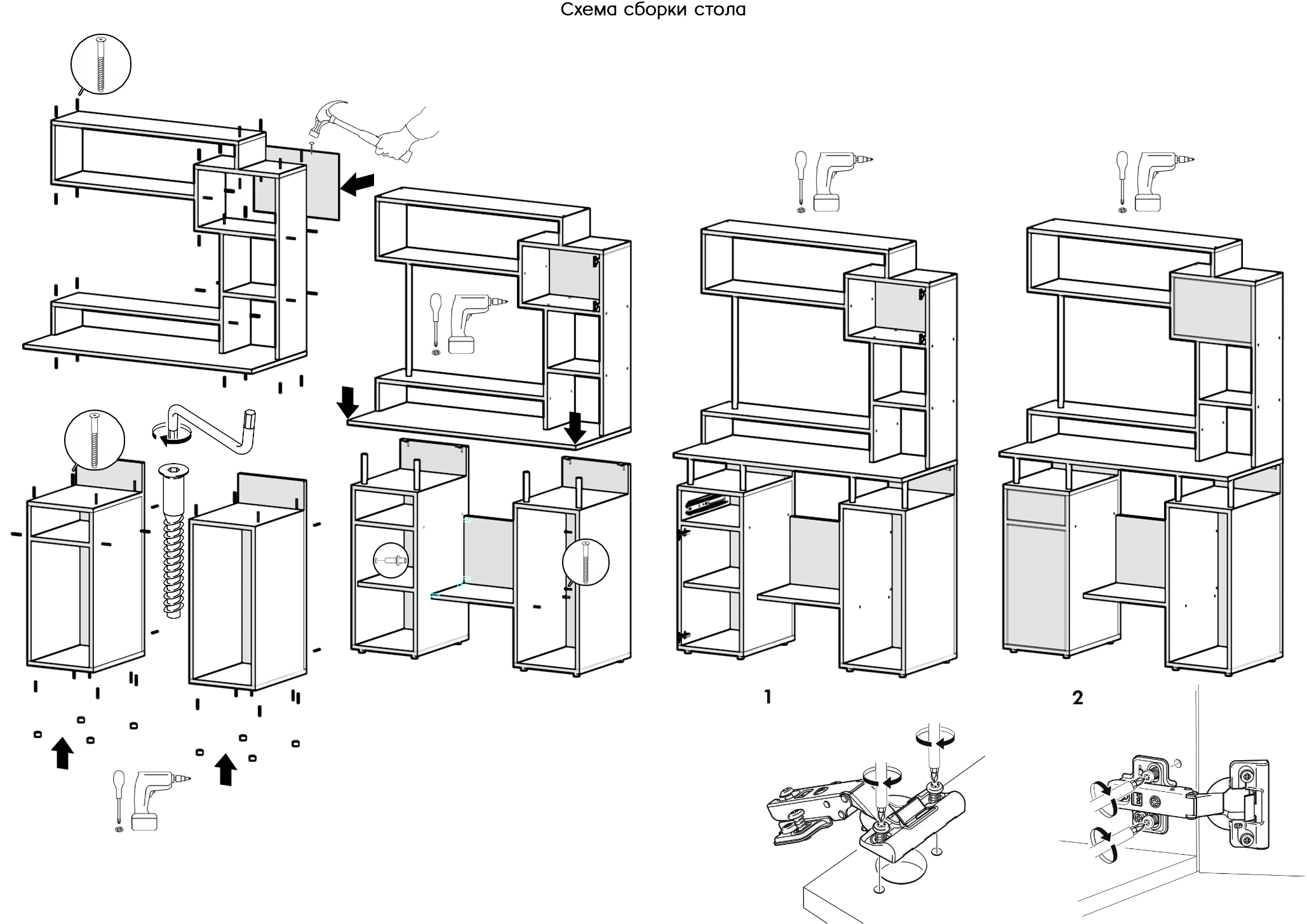 Схема сборки стола

1

2