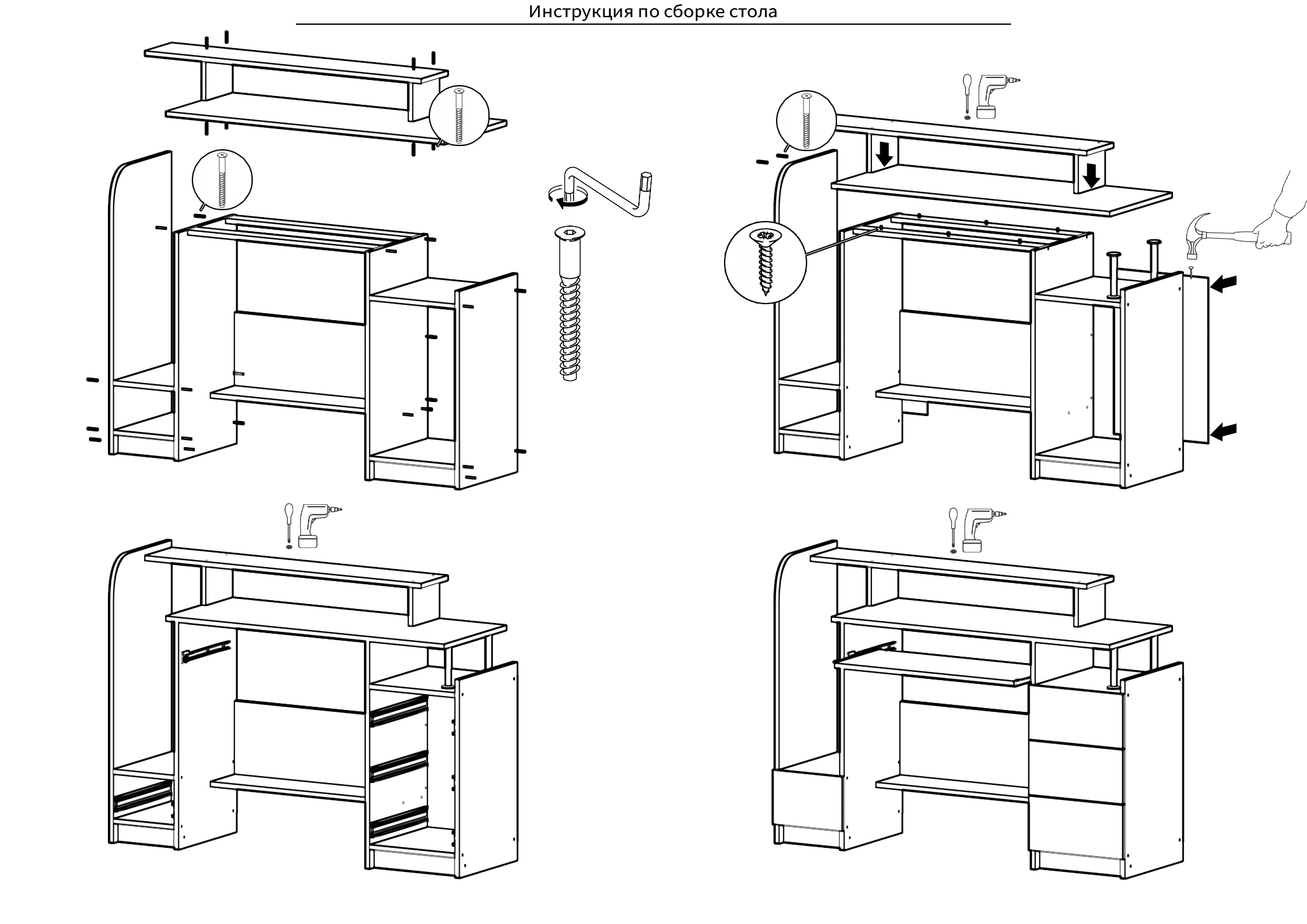 Инструкция по сборке стола