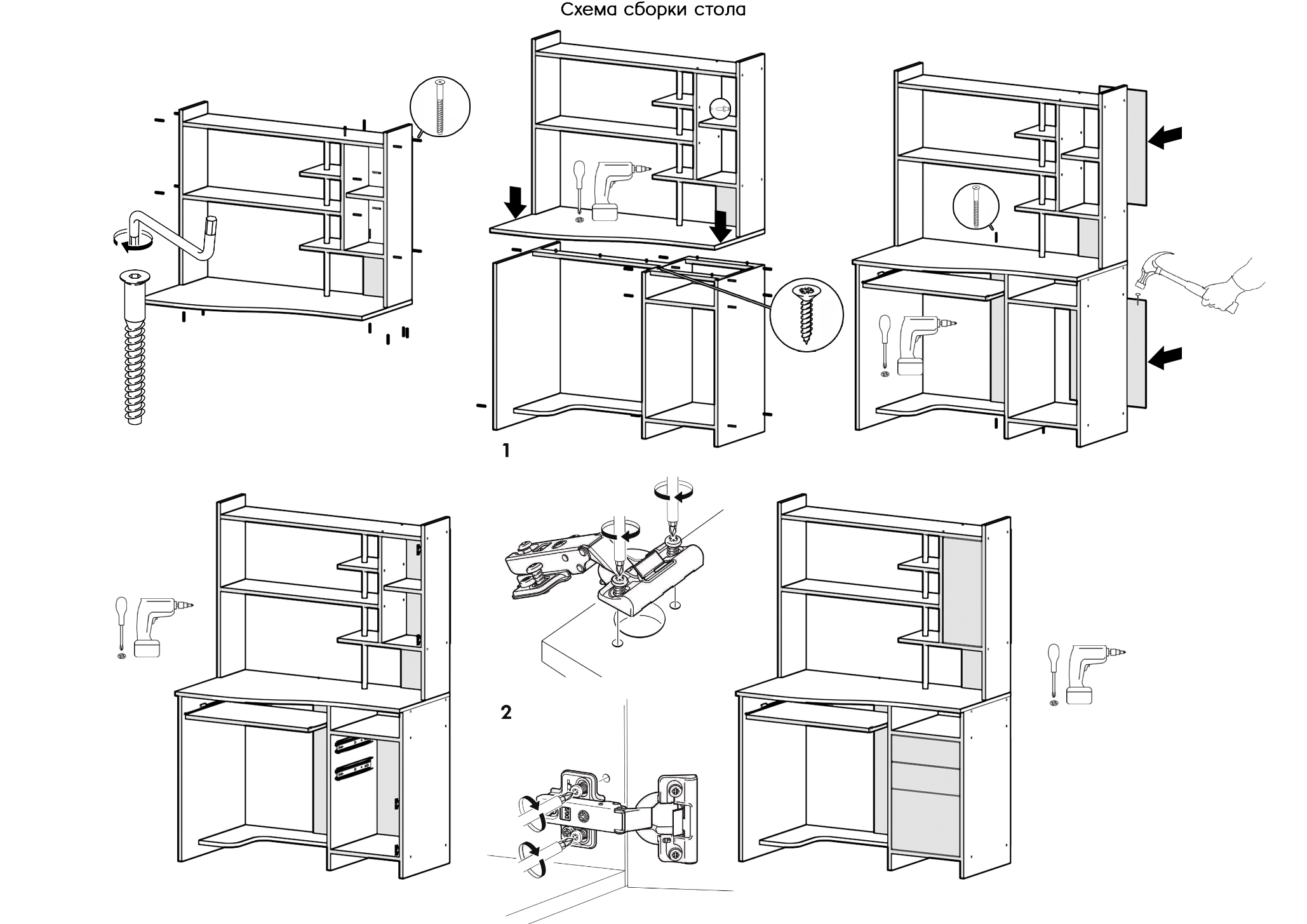 Схема сборки стола

1

2