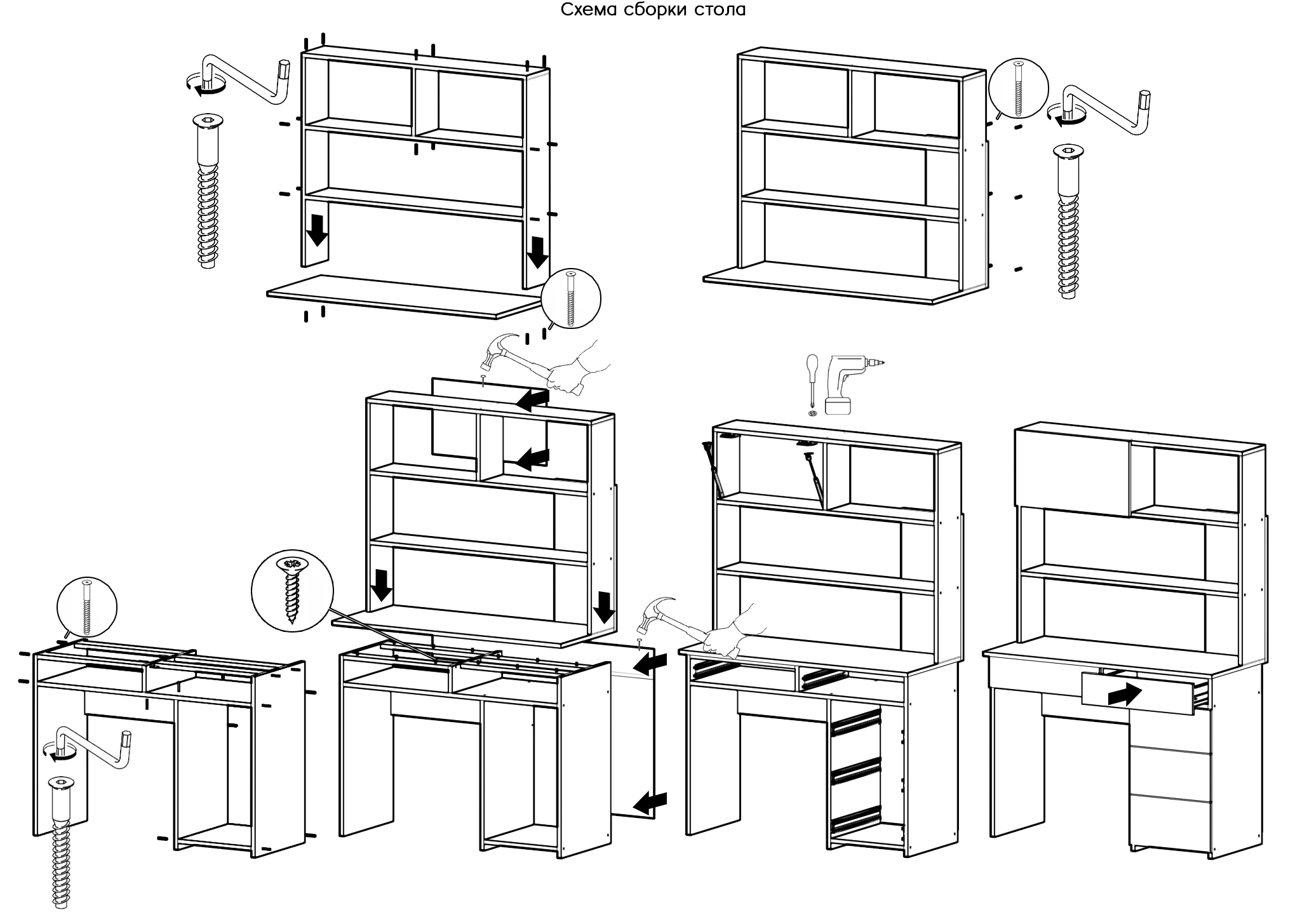 Схема сборки стола