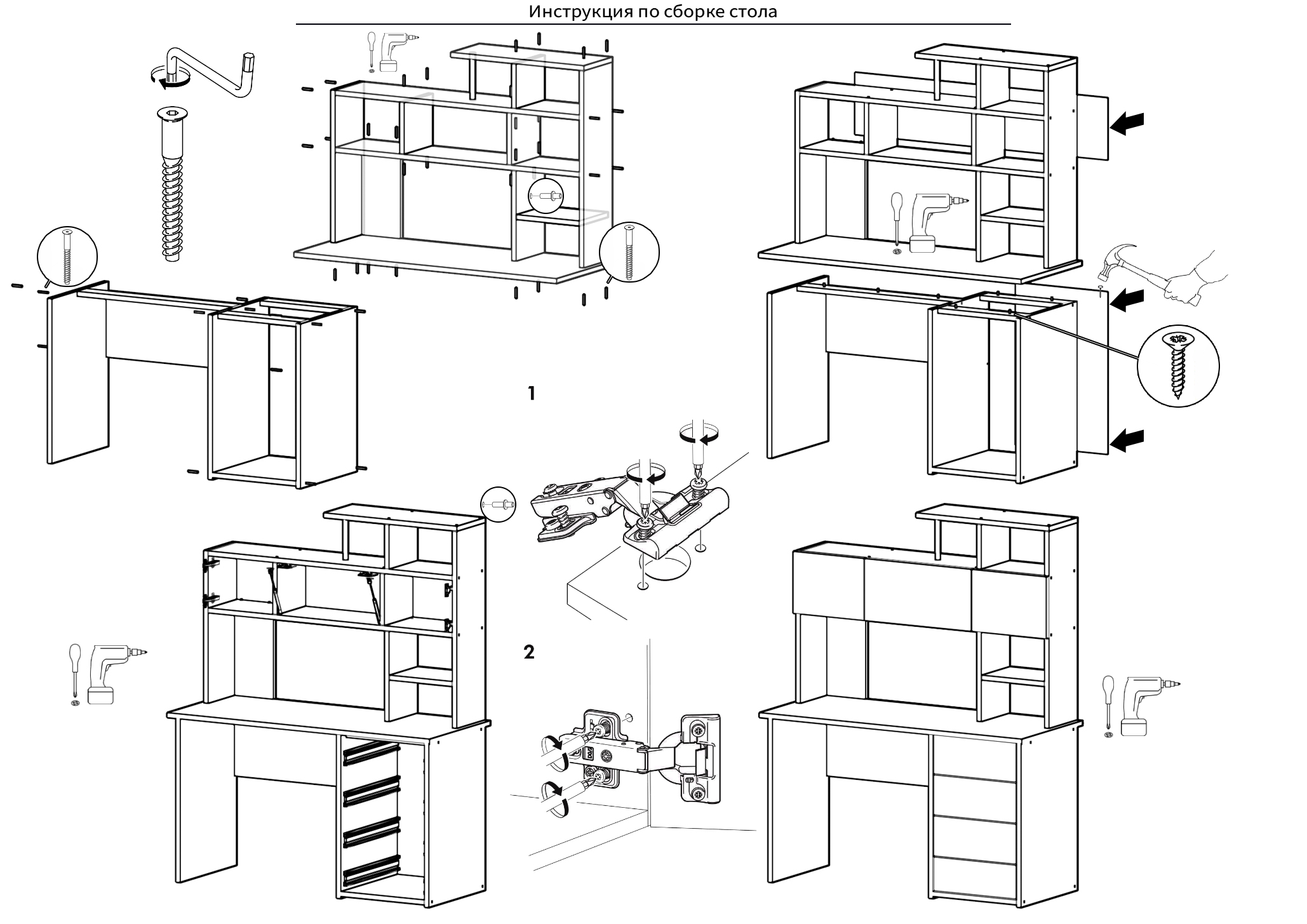 Инструкция по сборке стола

1

2