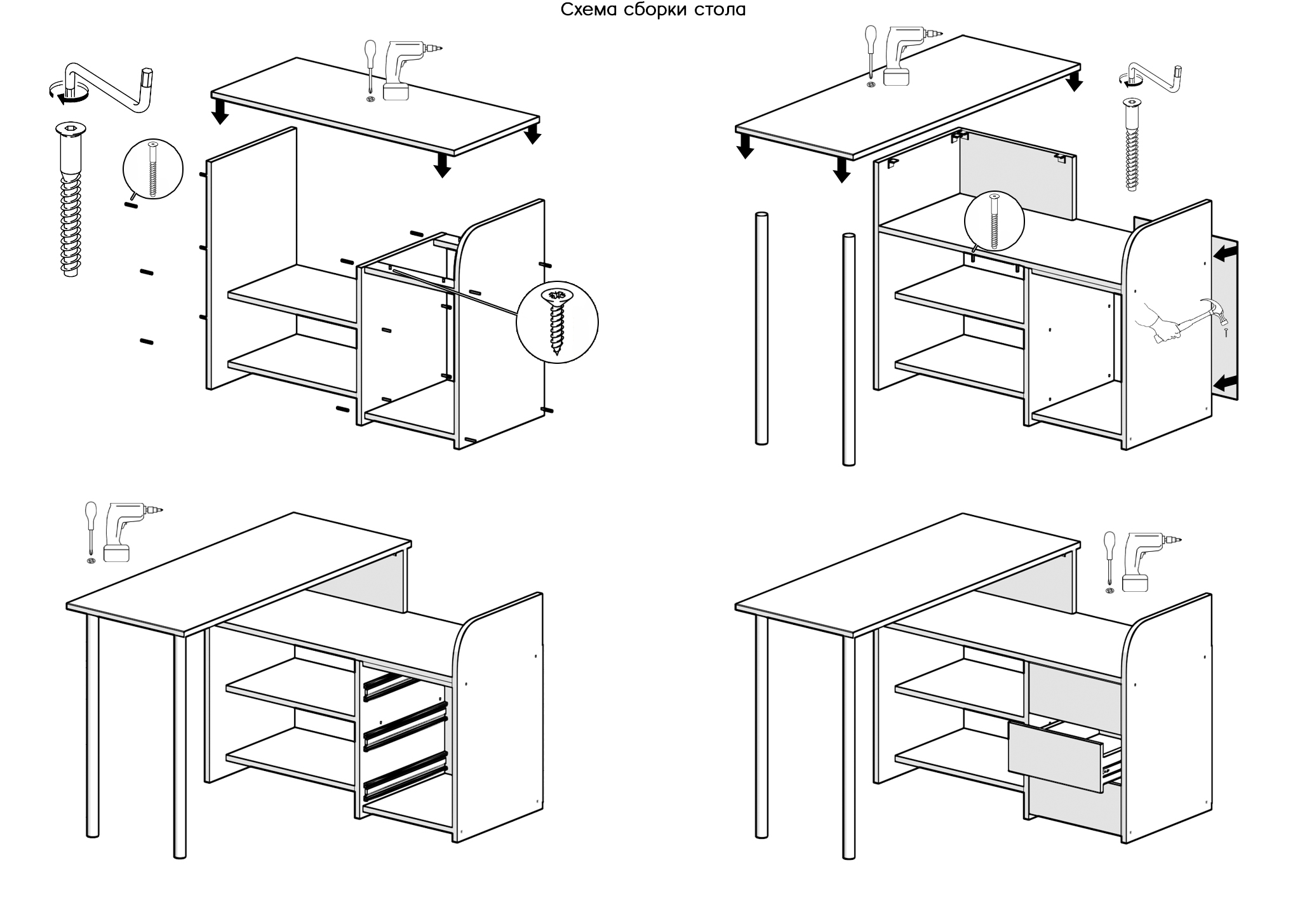 Схема сборки стола