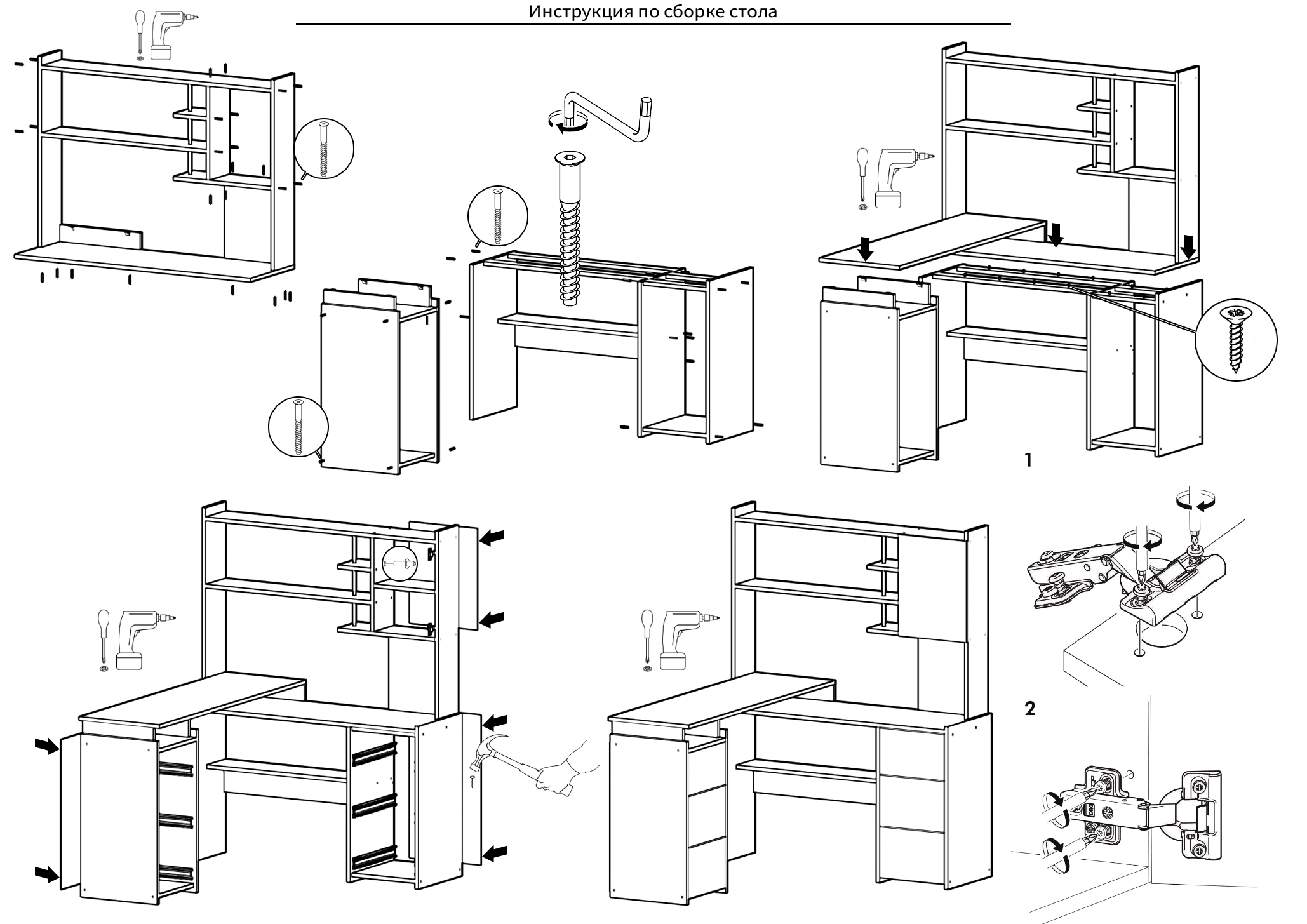 Инструкция по сборке стола

1

2