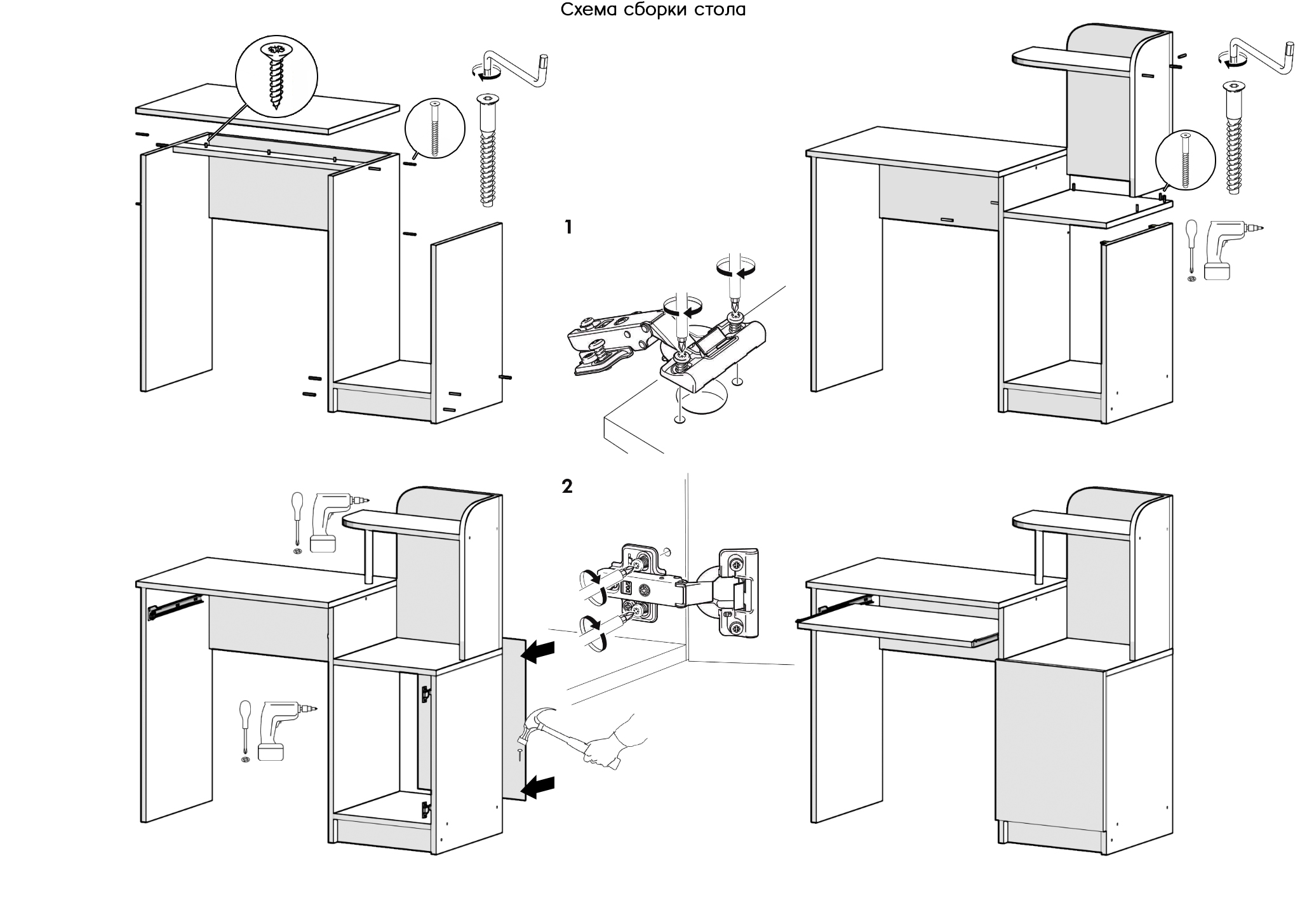 Схема сборки стола

1

2