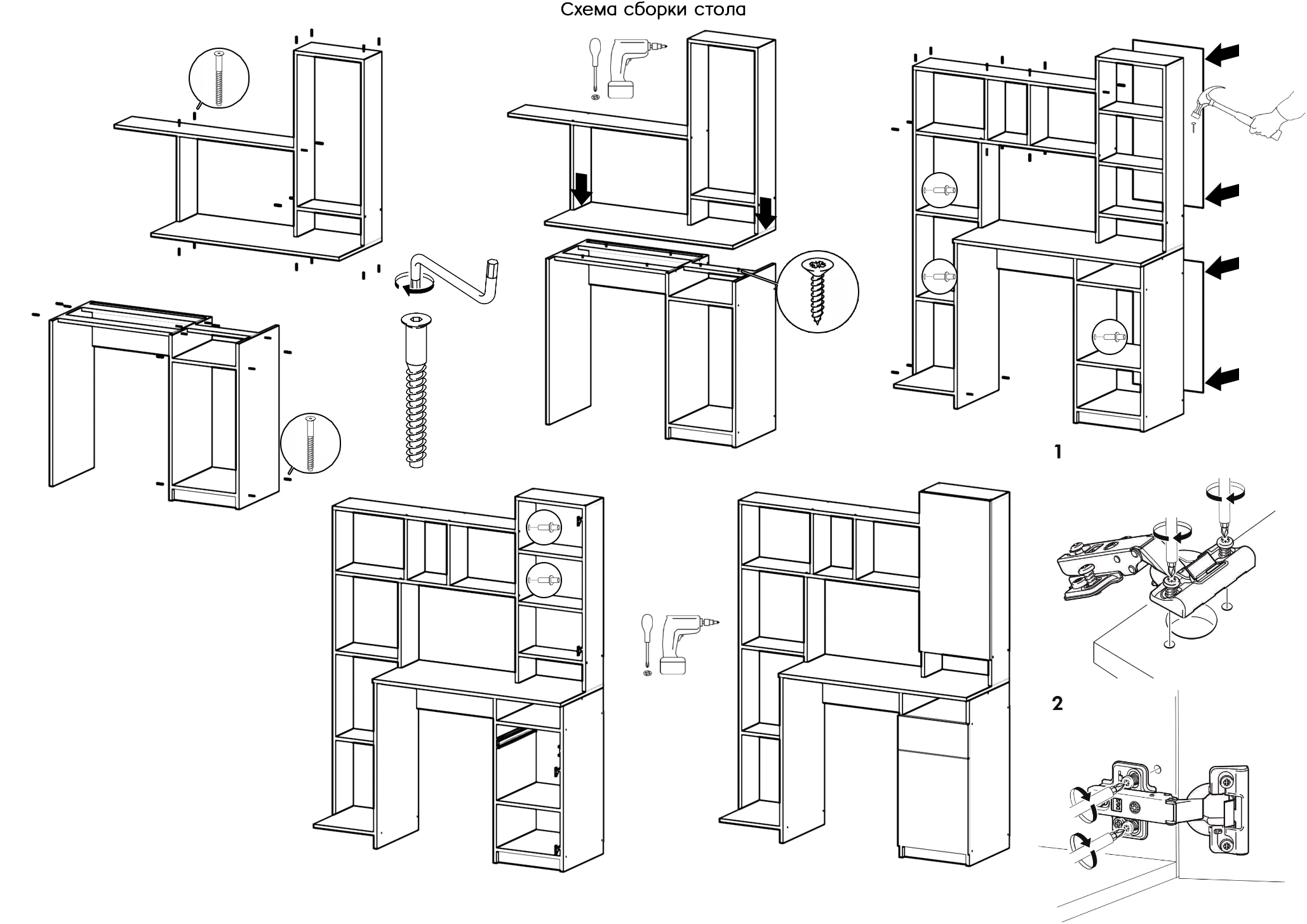 Схема сборки стола

1

2