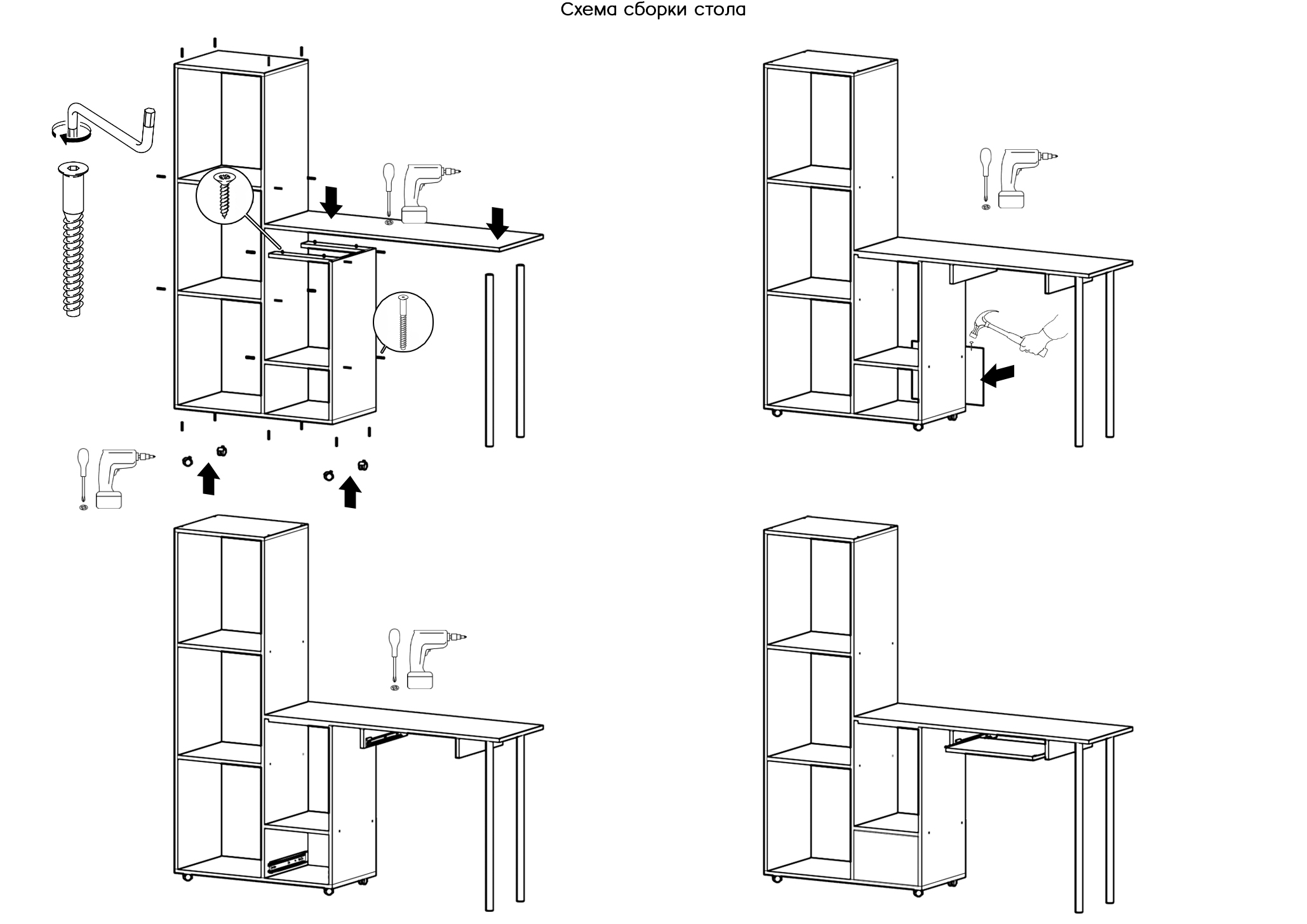 Схема сборки стола