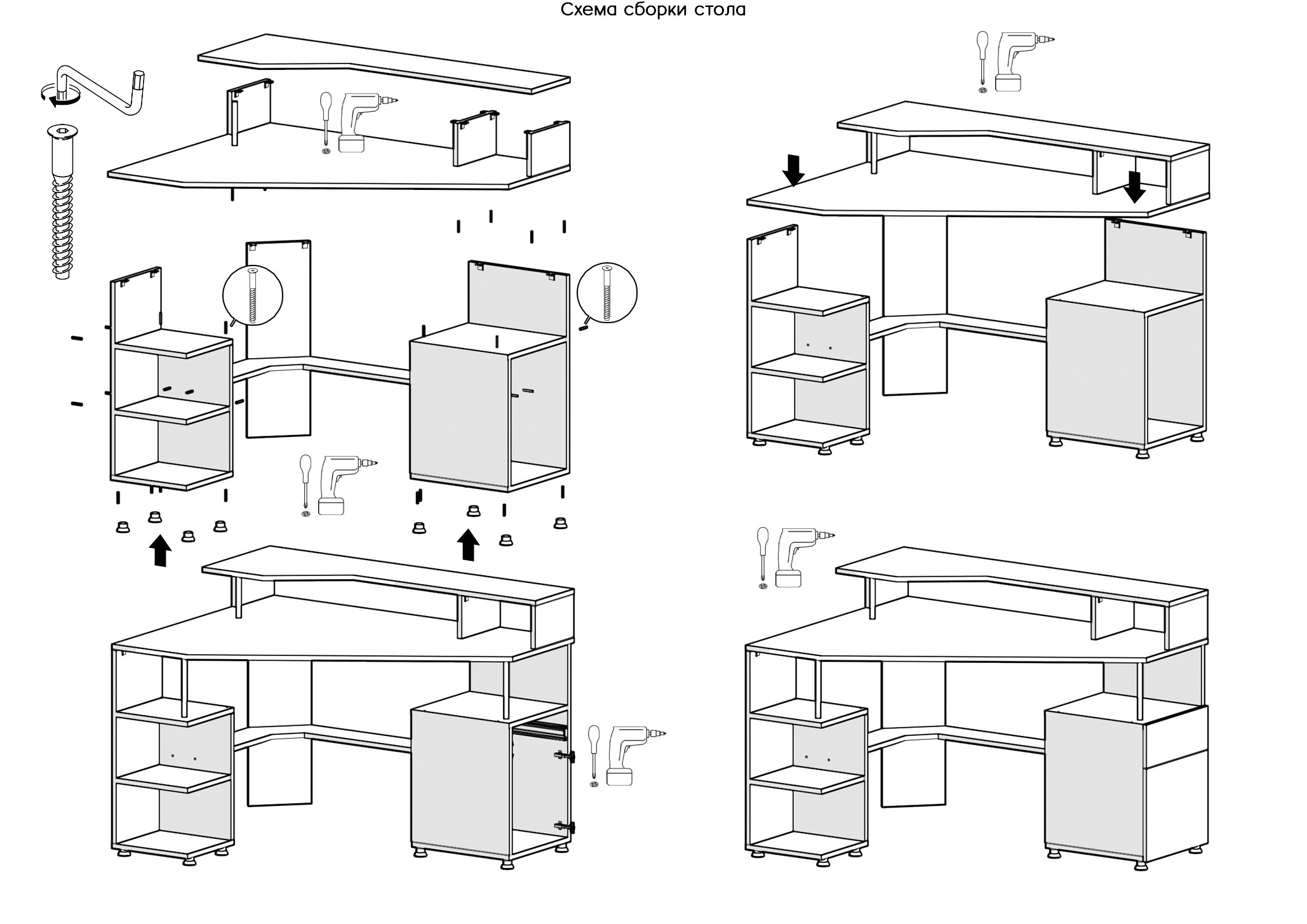 Схема сборки стола