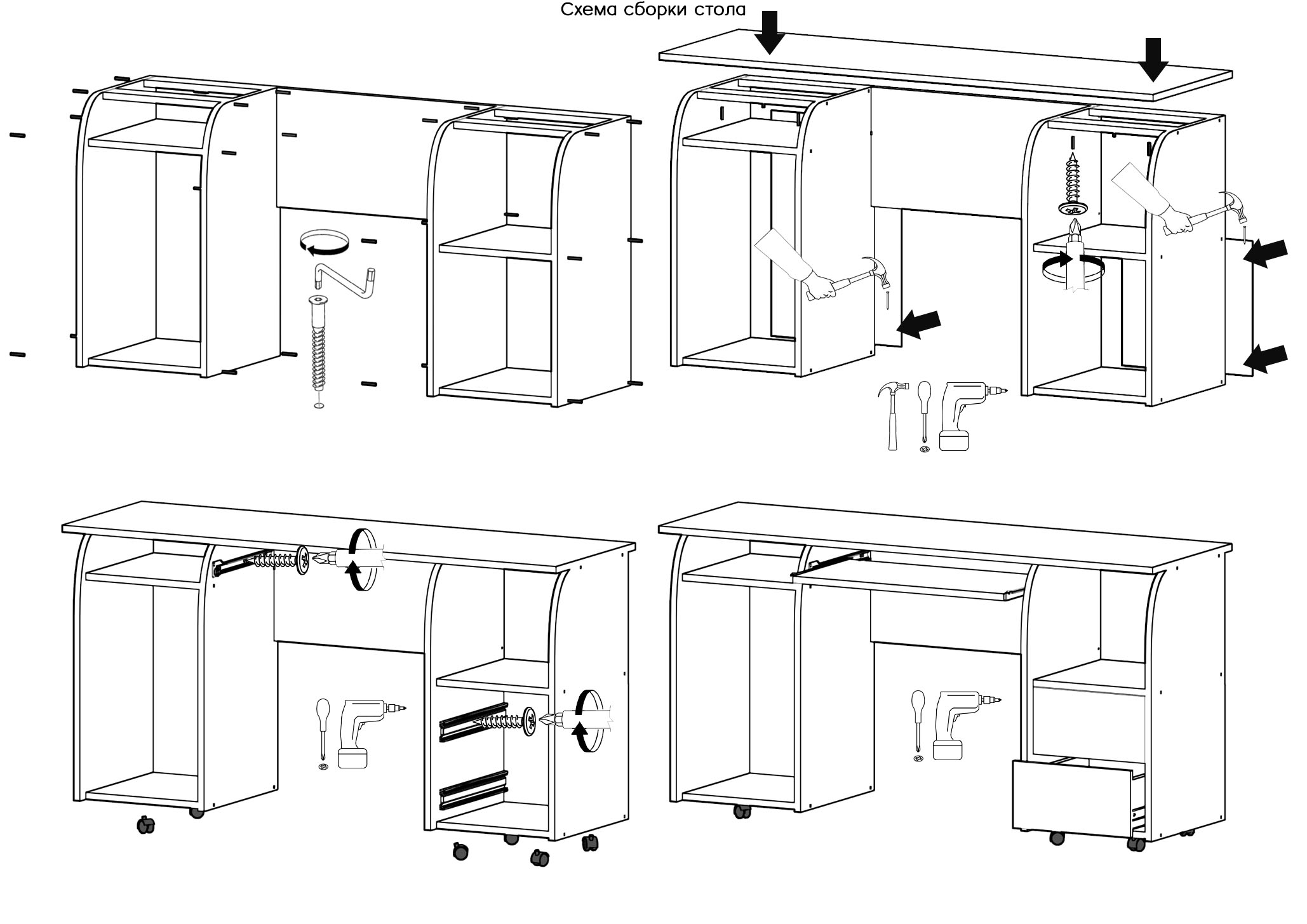 Схема сборки стола