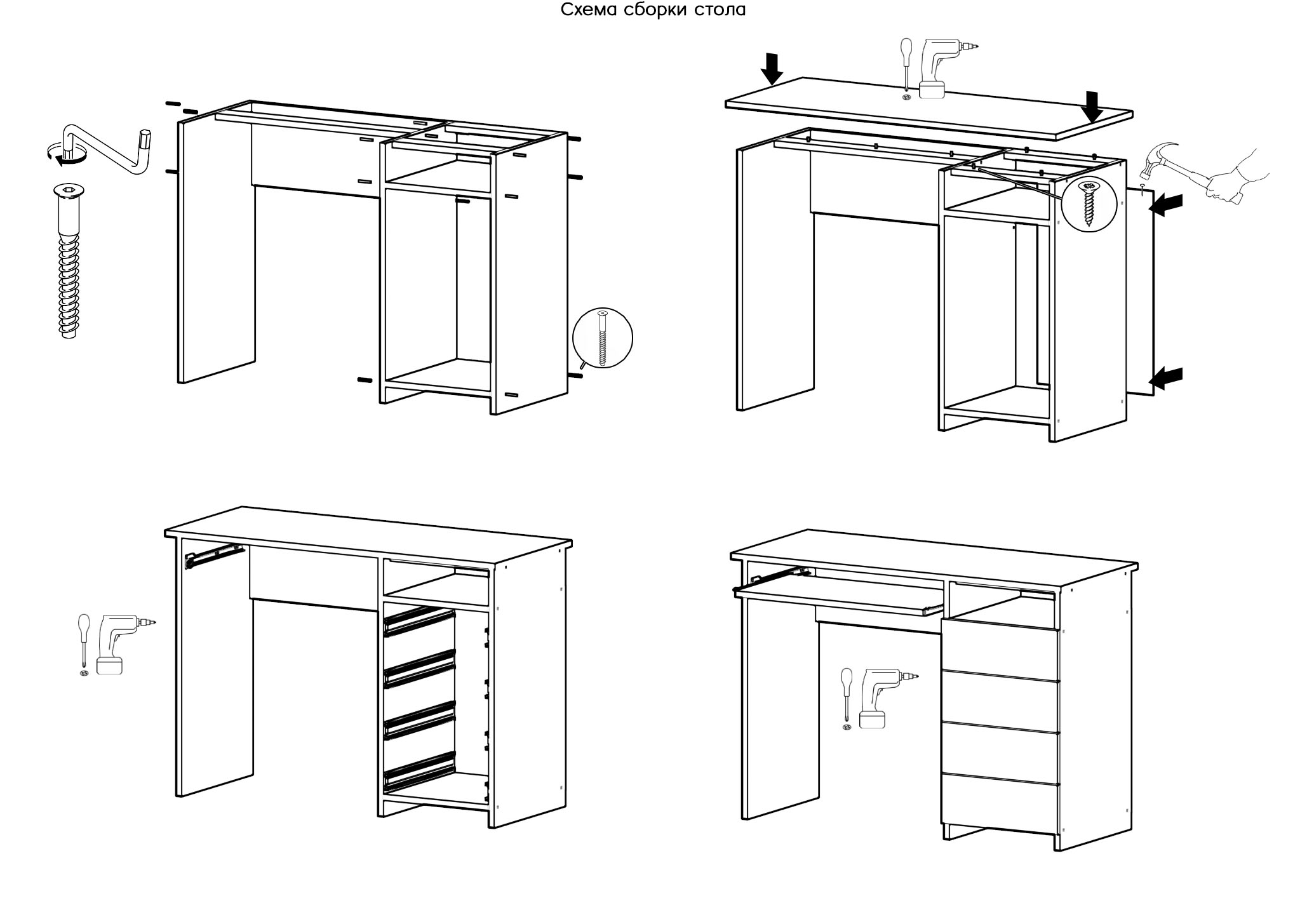 Схема сборки стола