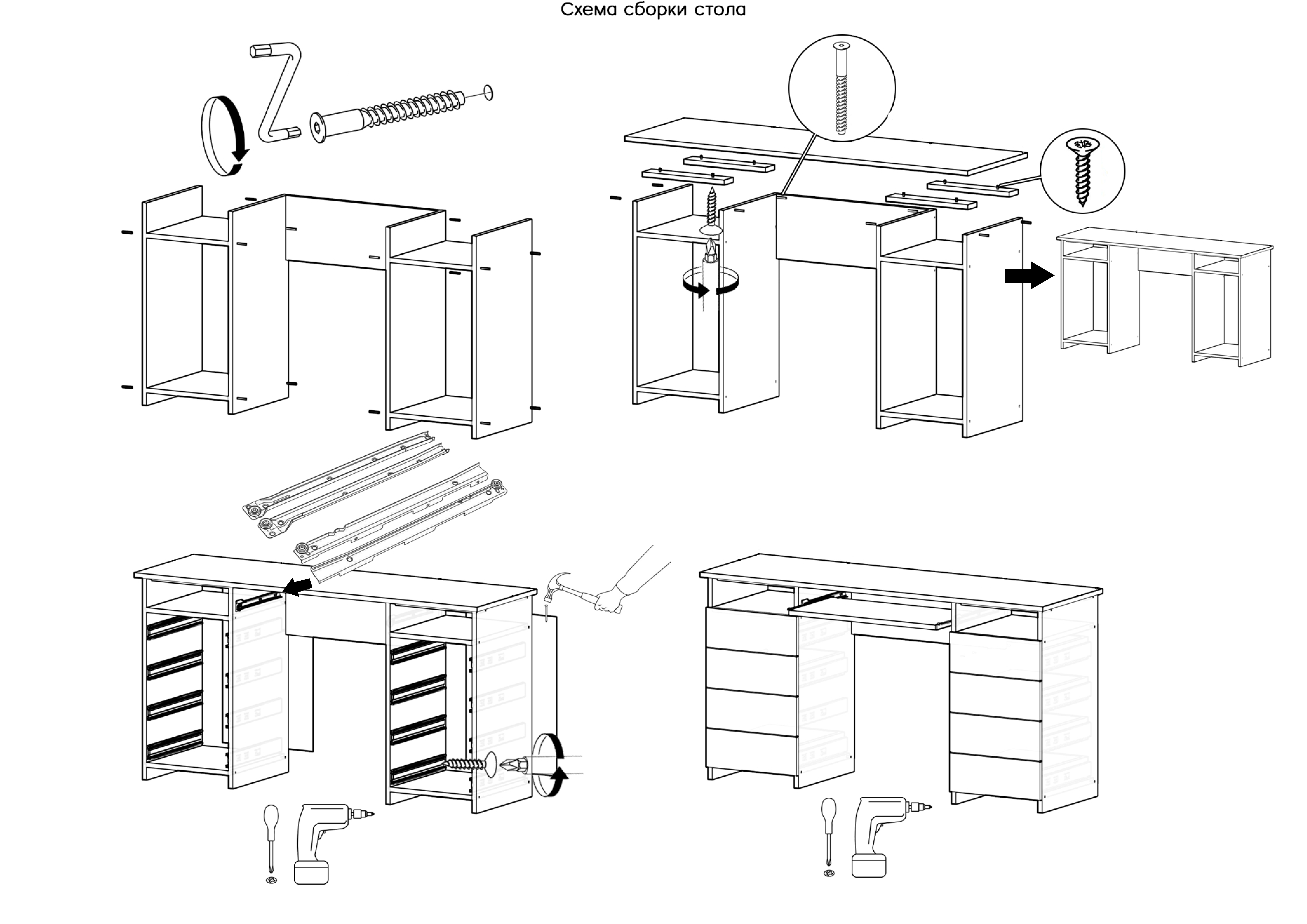 Схема сборки стола