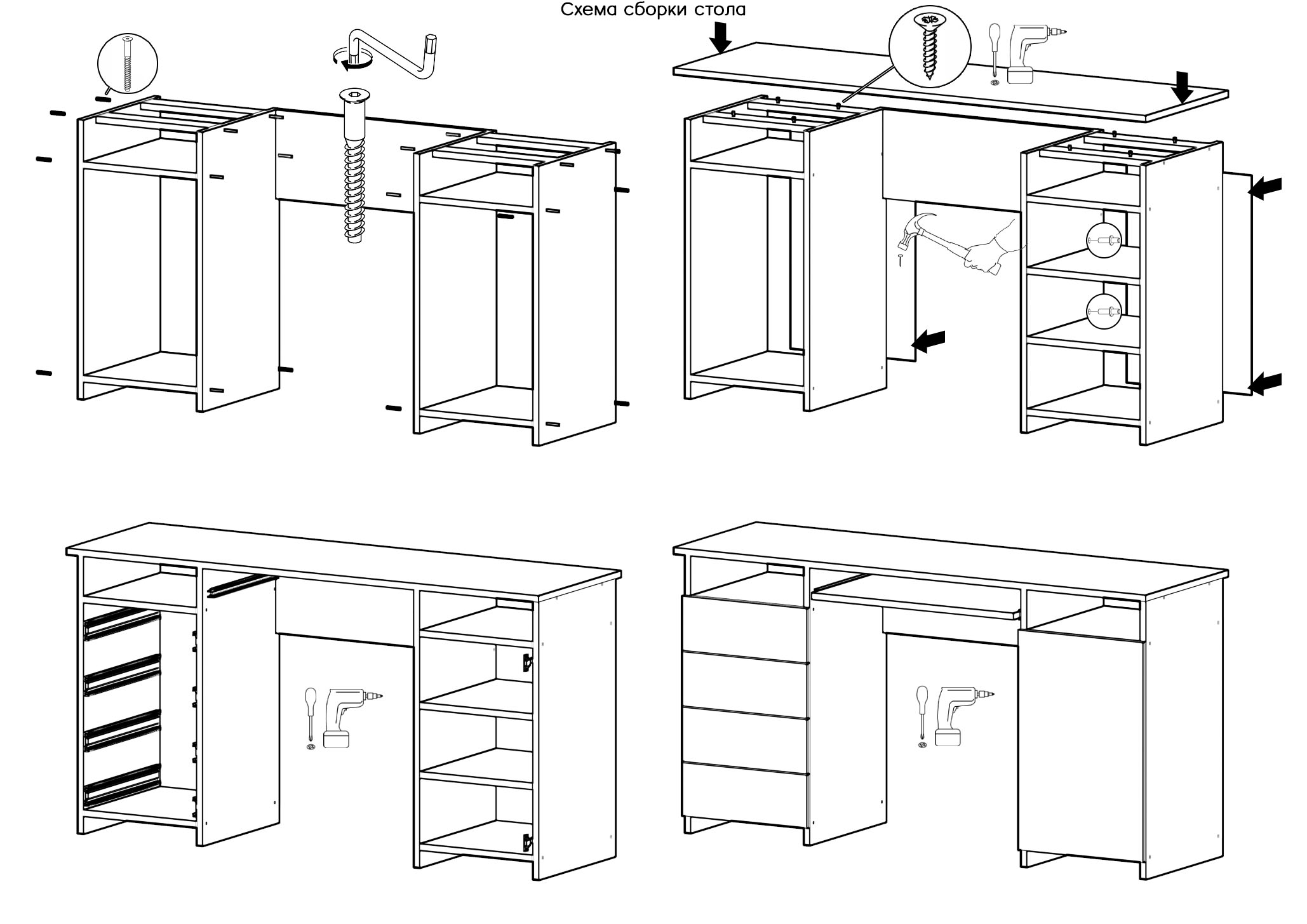 Схема сборки стола