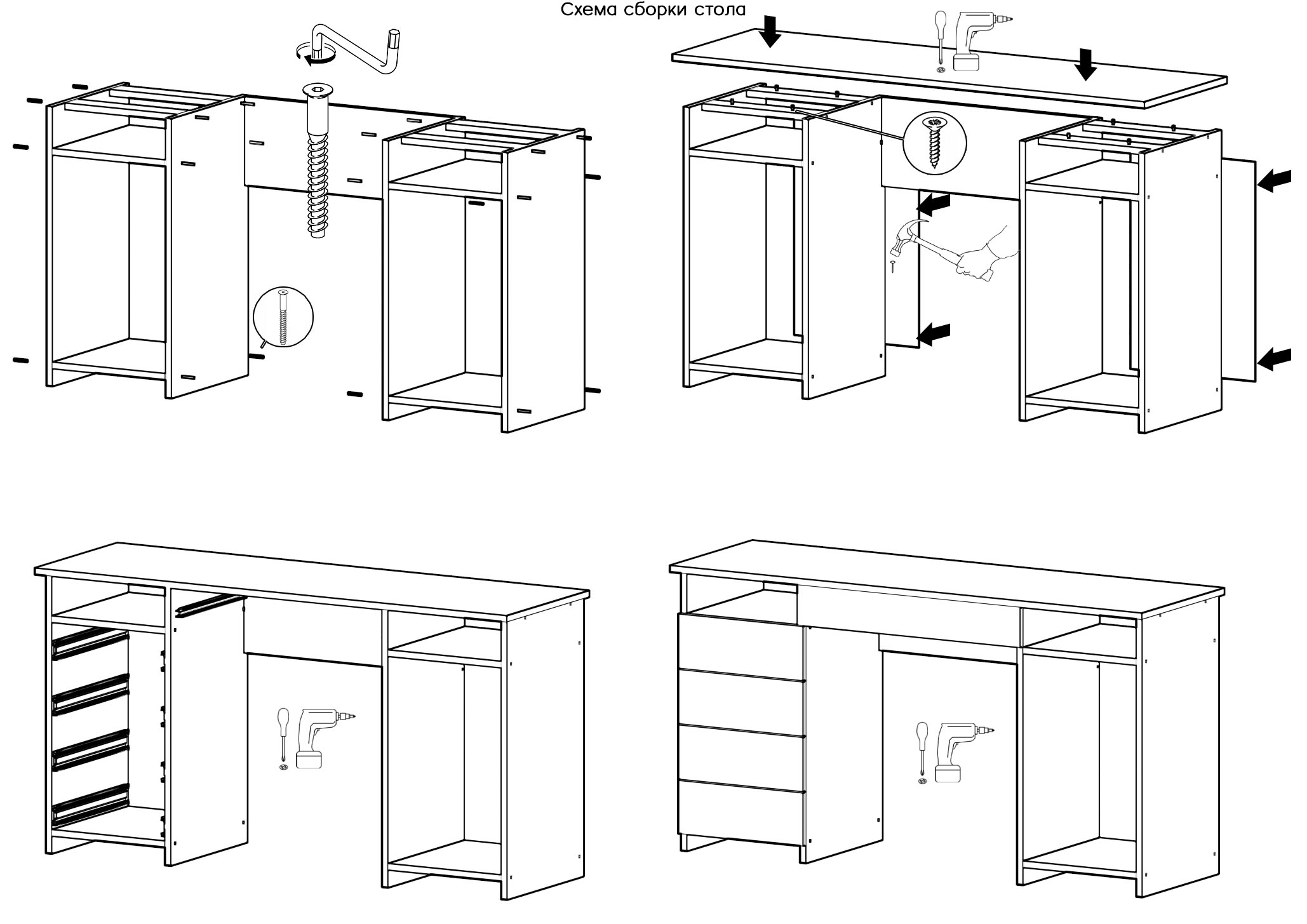 Схема сборки стола