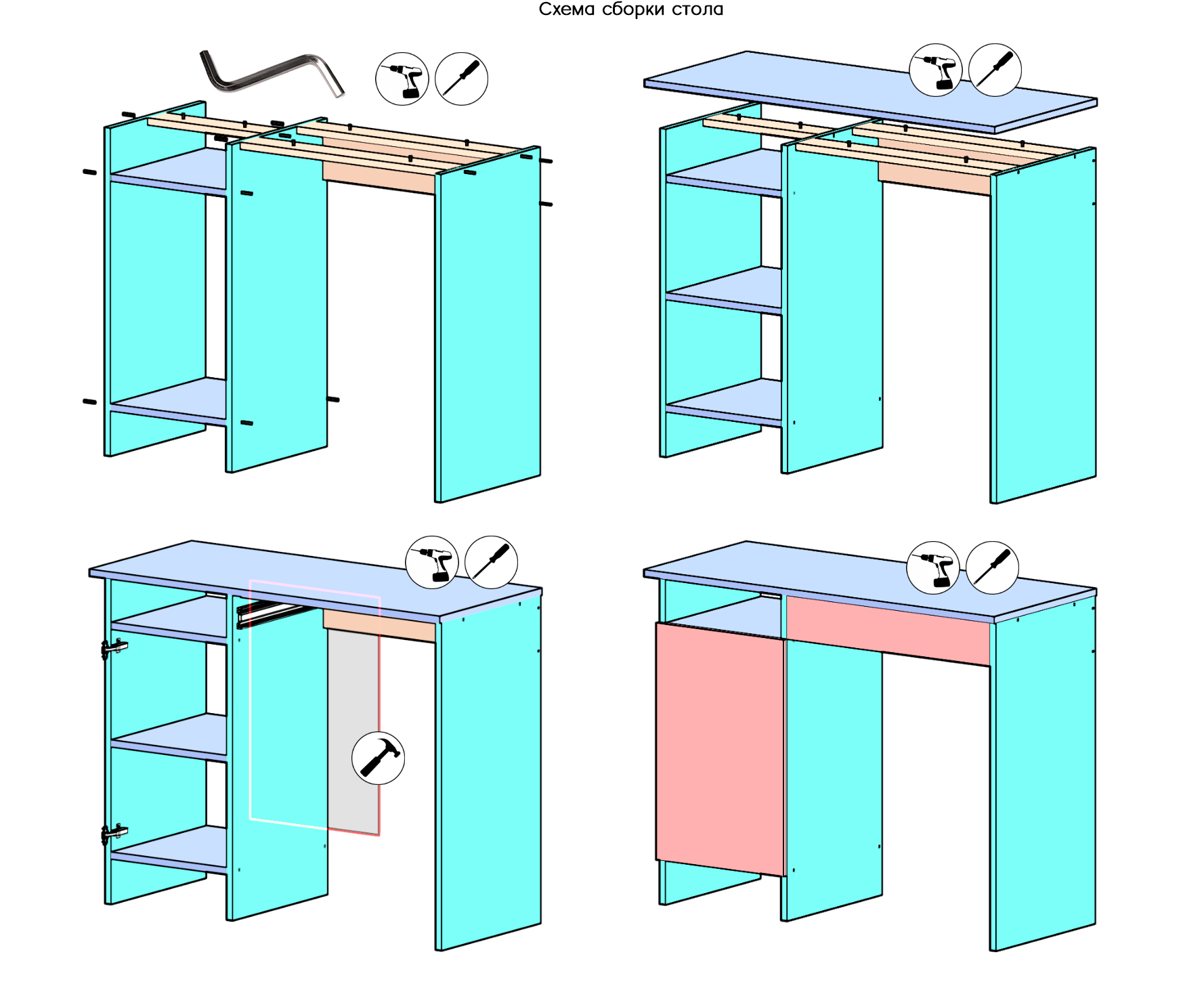 Схема сборки стола