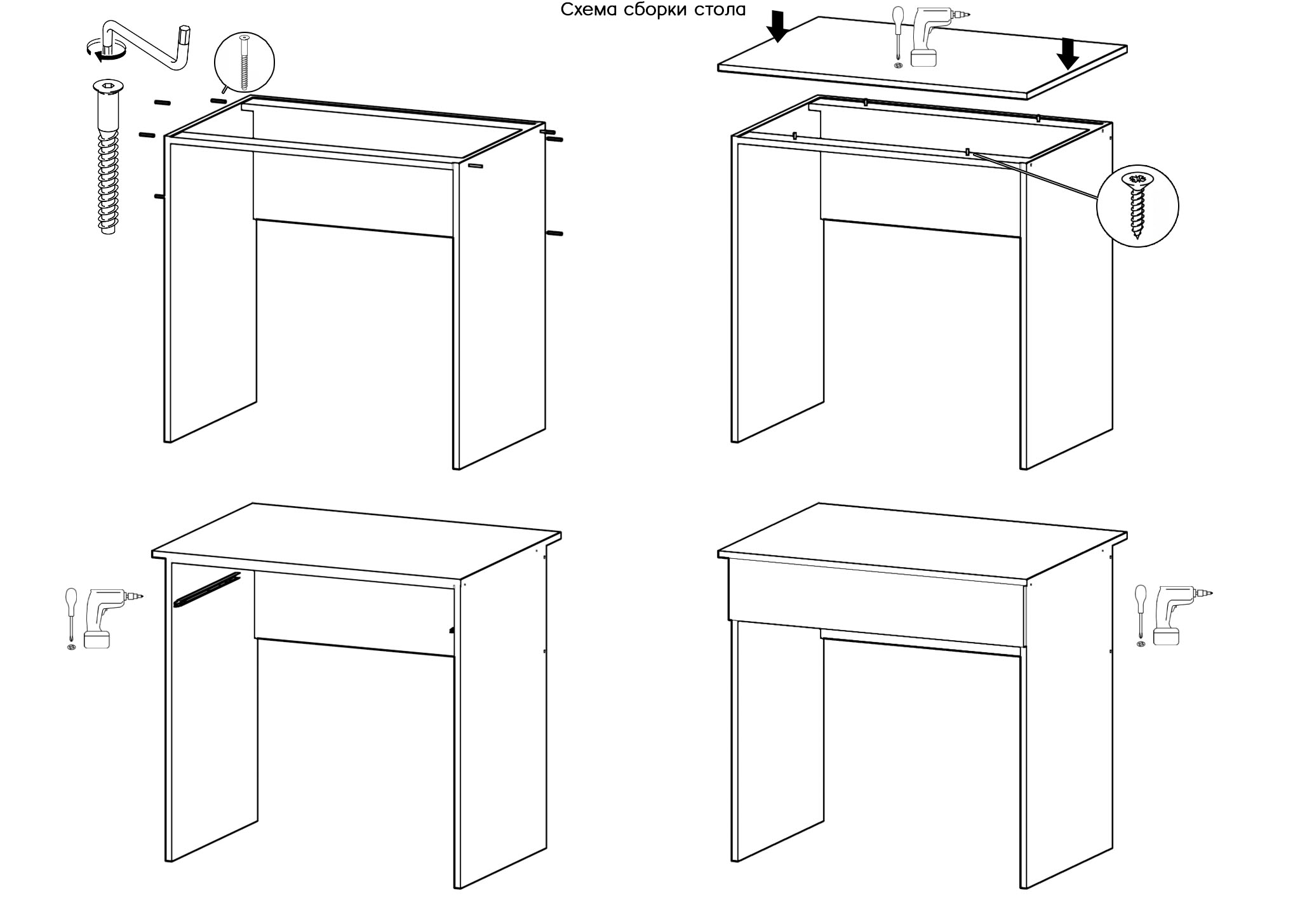 Схема сборки стола