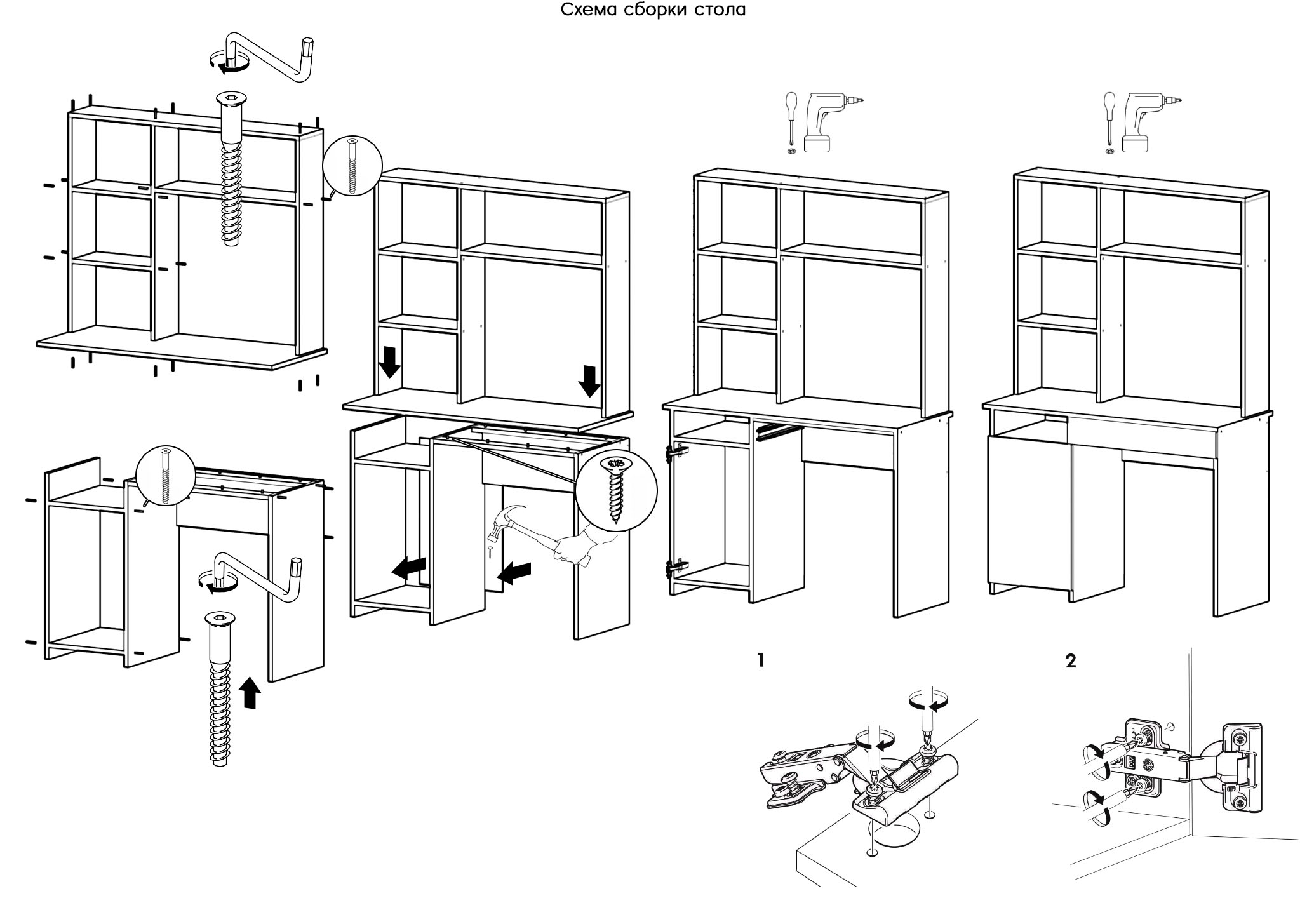 Схема сборки стола

1

2