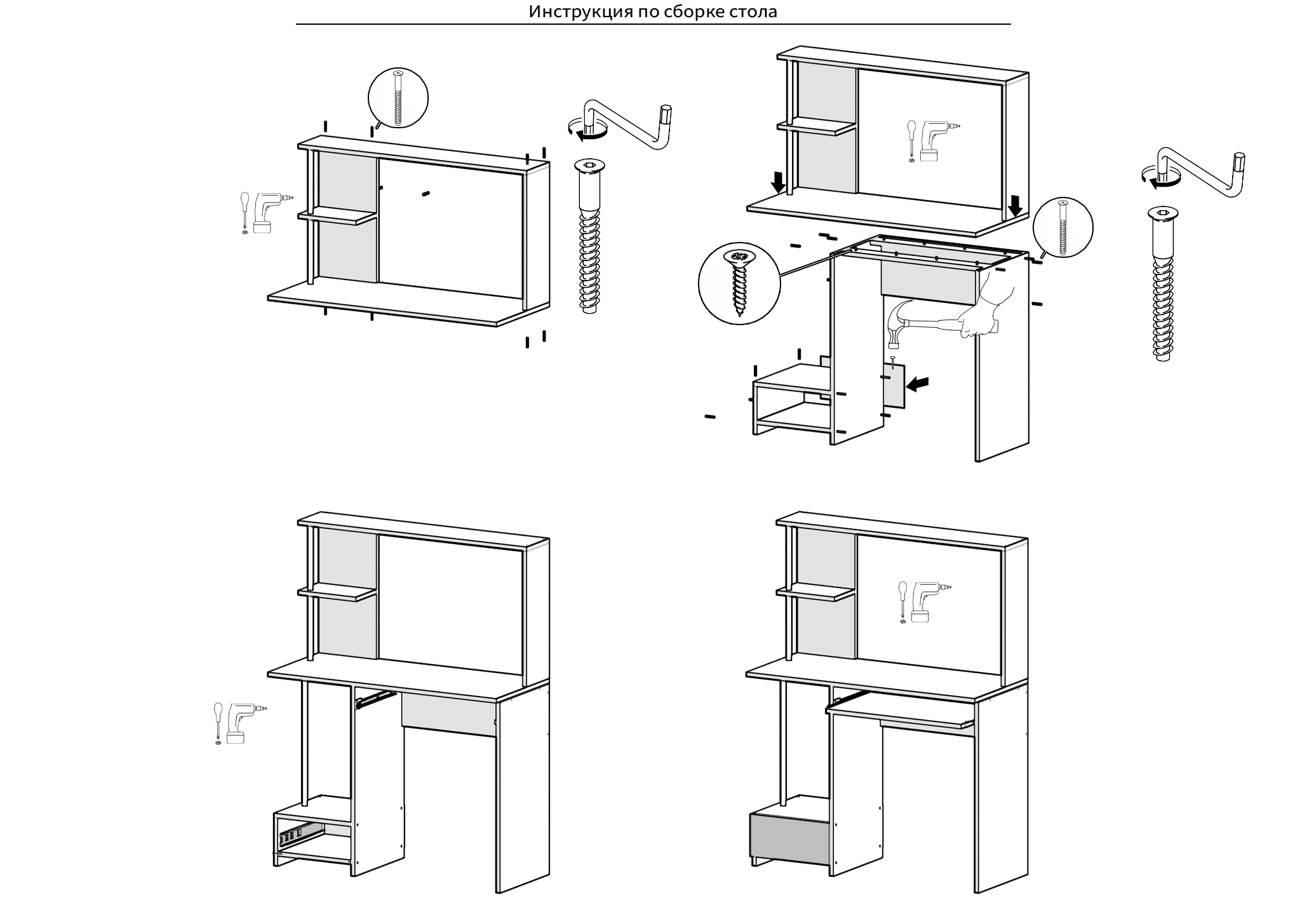 Инструкция по сборке стола