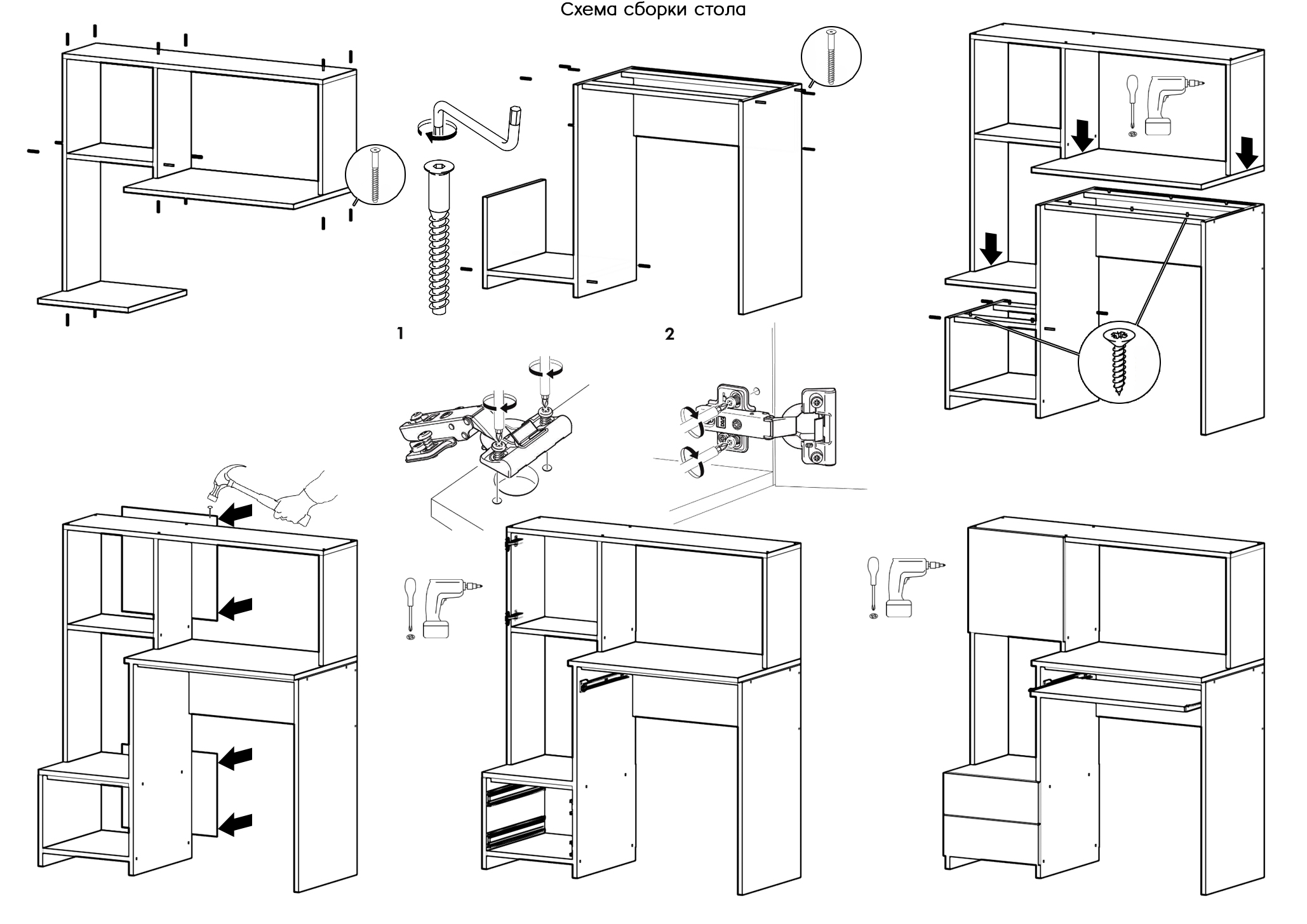 Схема сборки стола

1

2