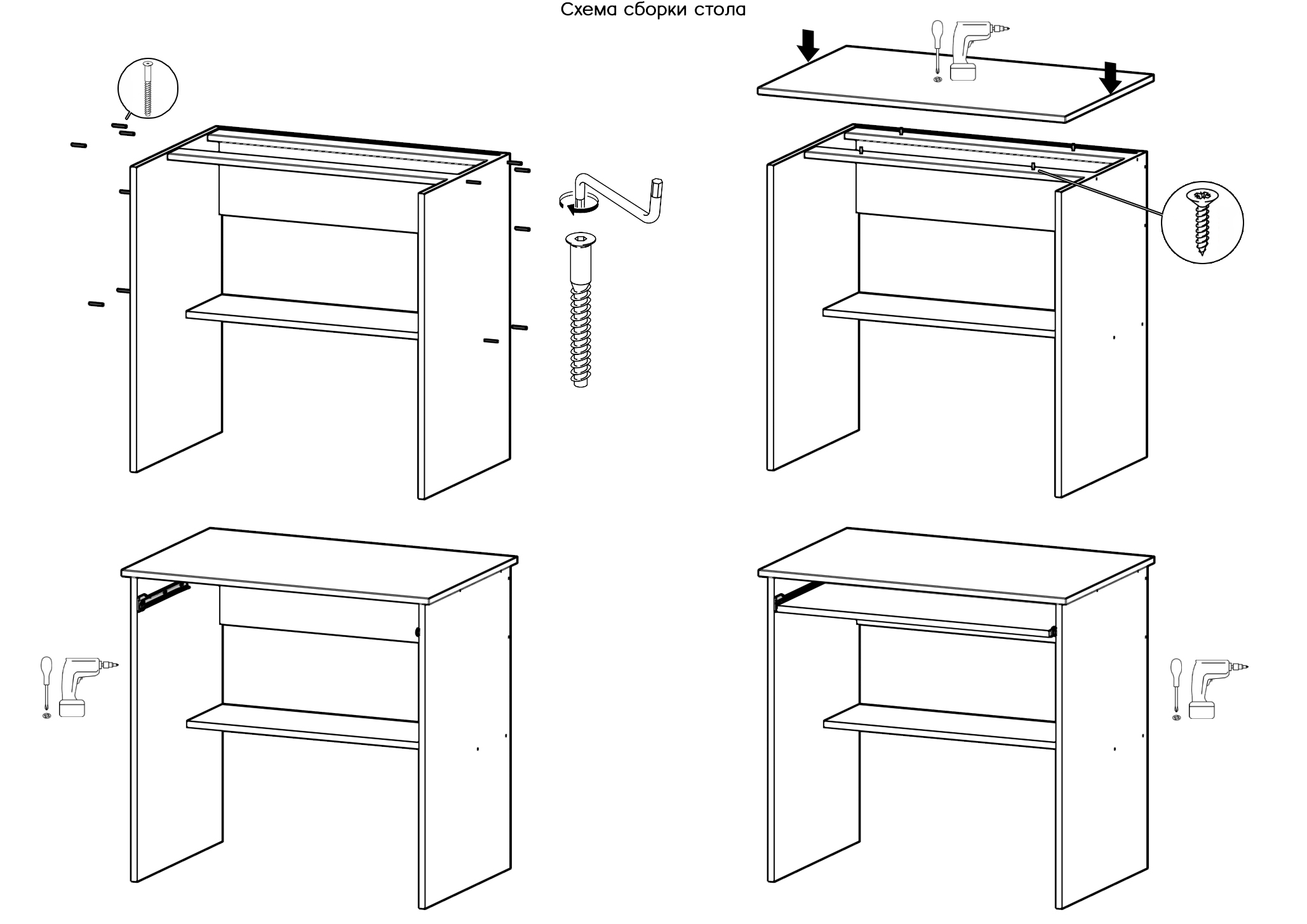 Схема сборки стола