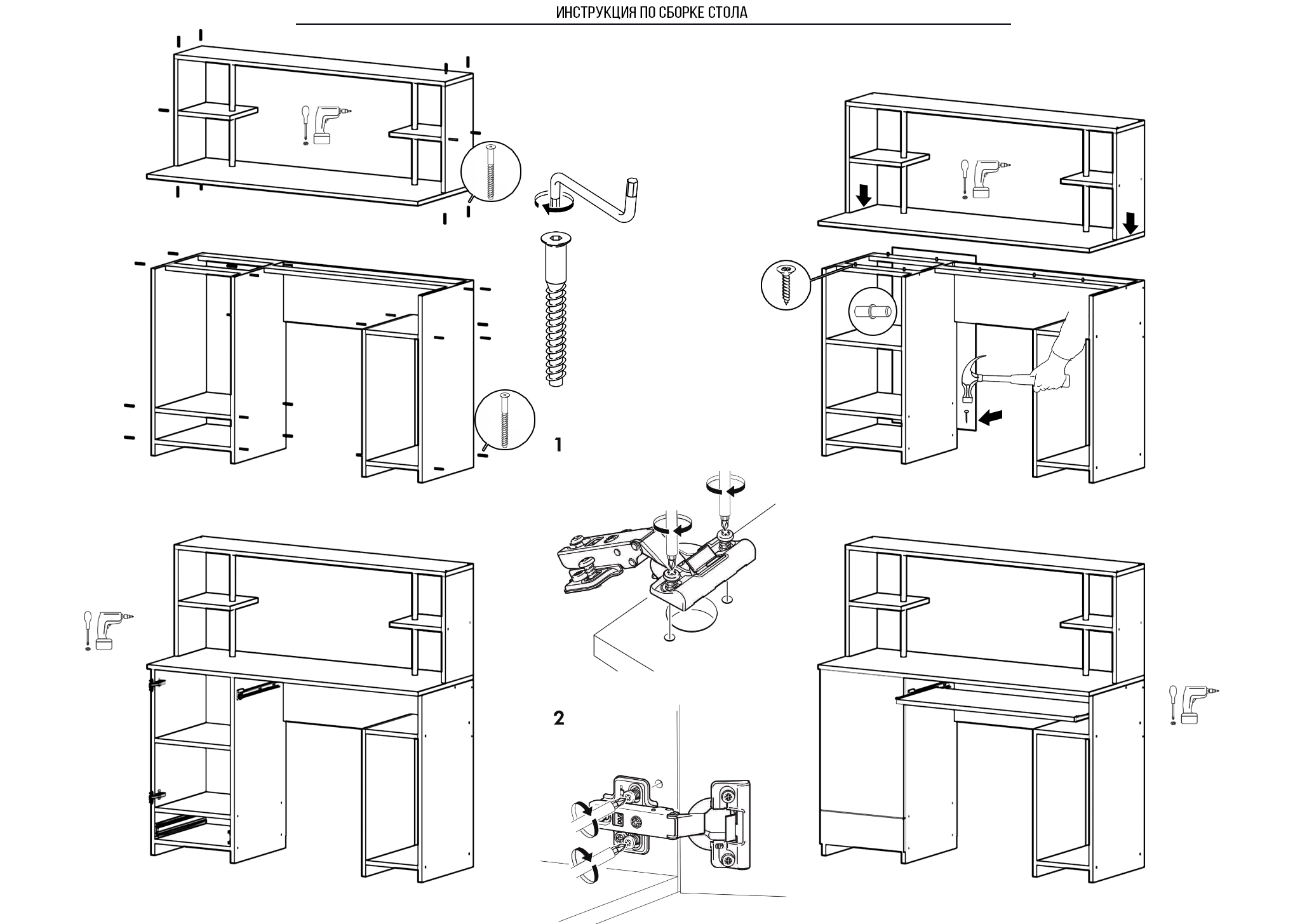 ИНСТРУКЦИЯ ПО СБОРКЕ СТОЛА

1

2