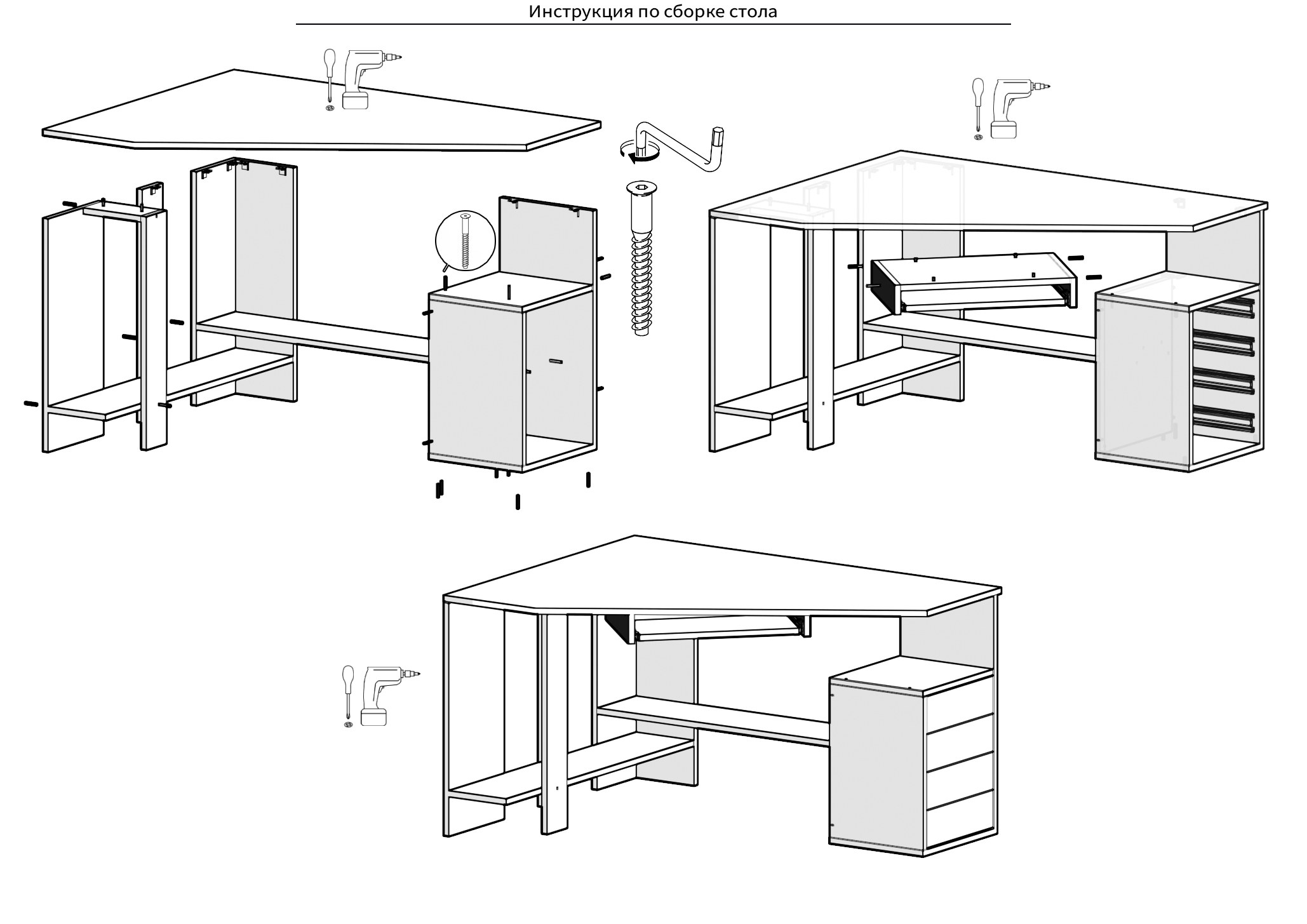 Инструкция по сборке стола