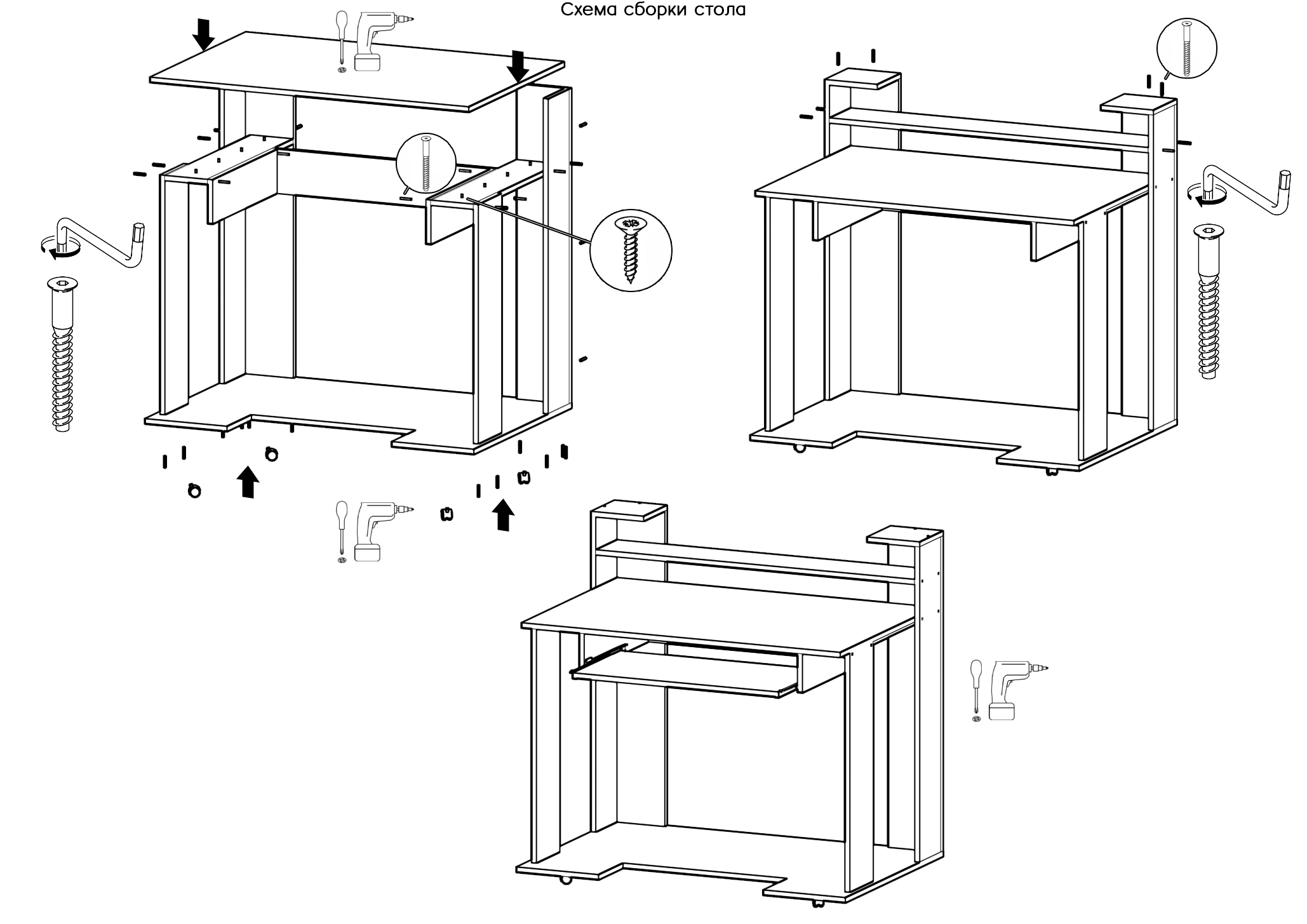 Схема сборки стола