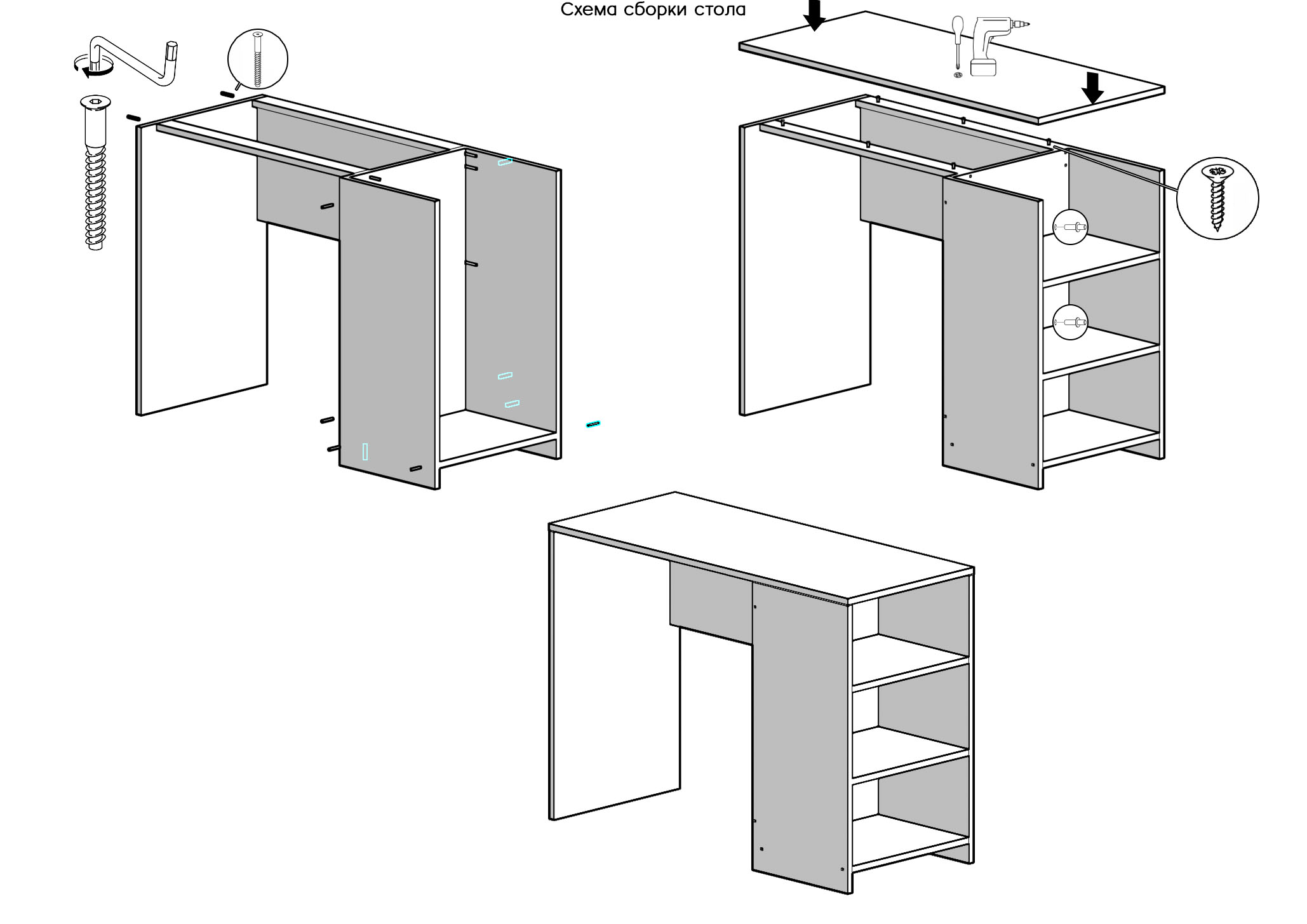 Схема сборки стола