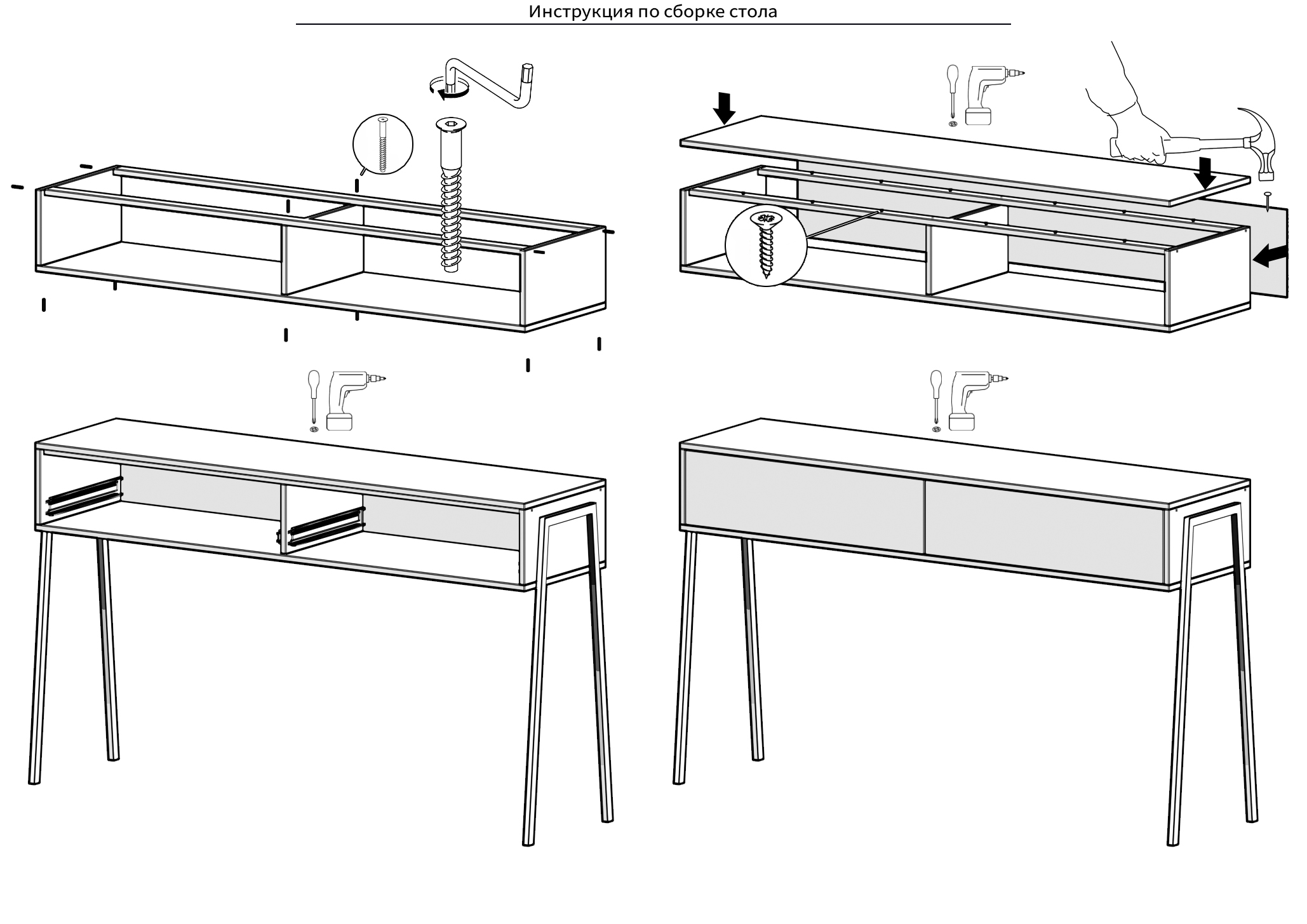 Инструкция по сборке стола