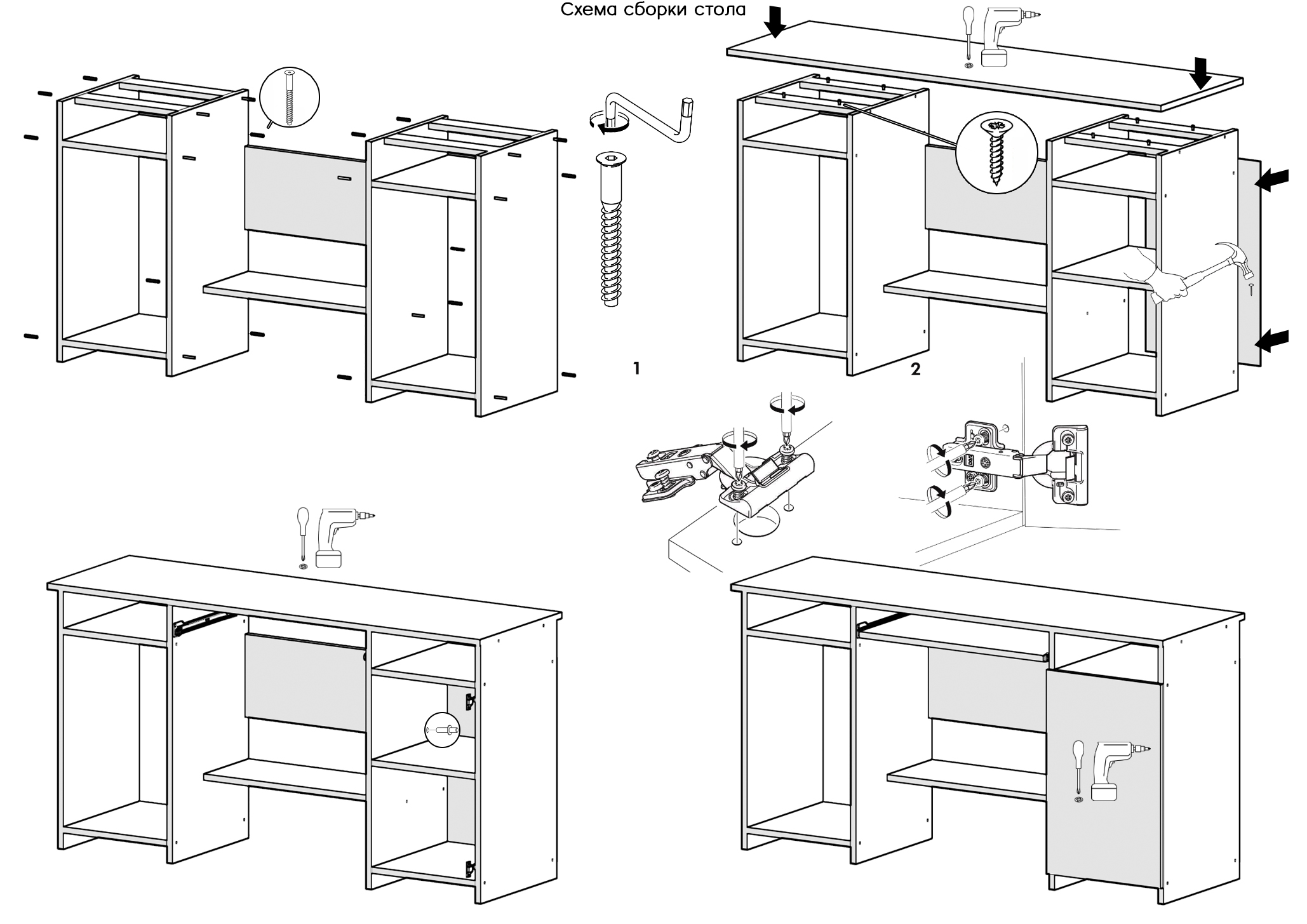 Схема сборки стола

1

2