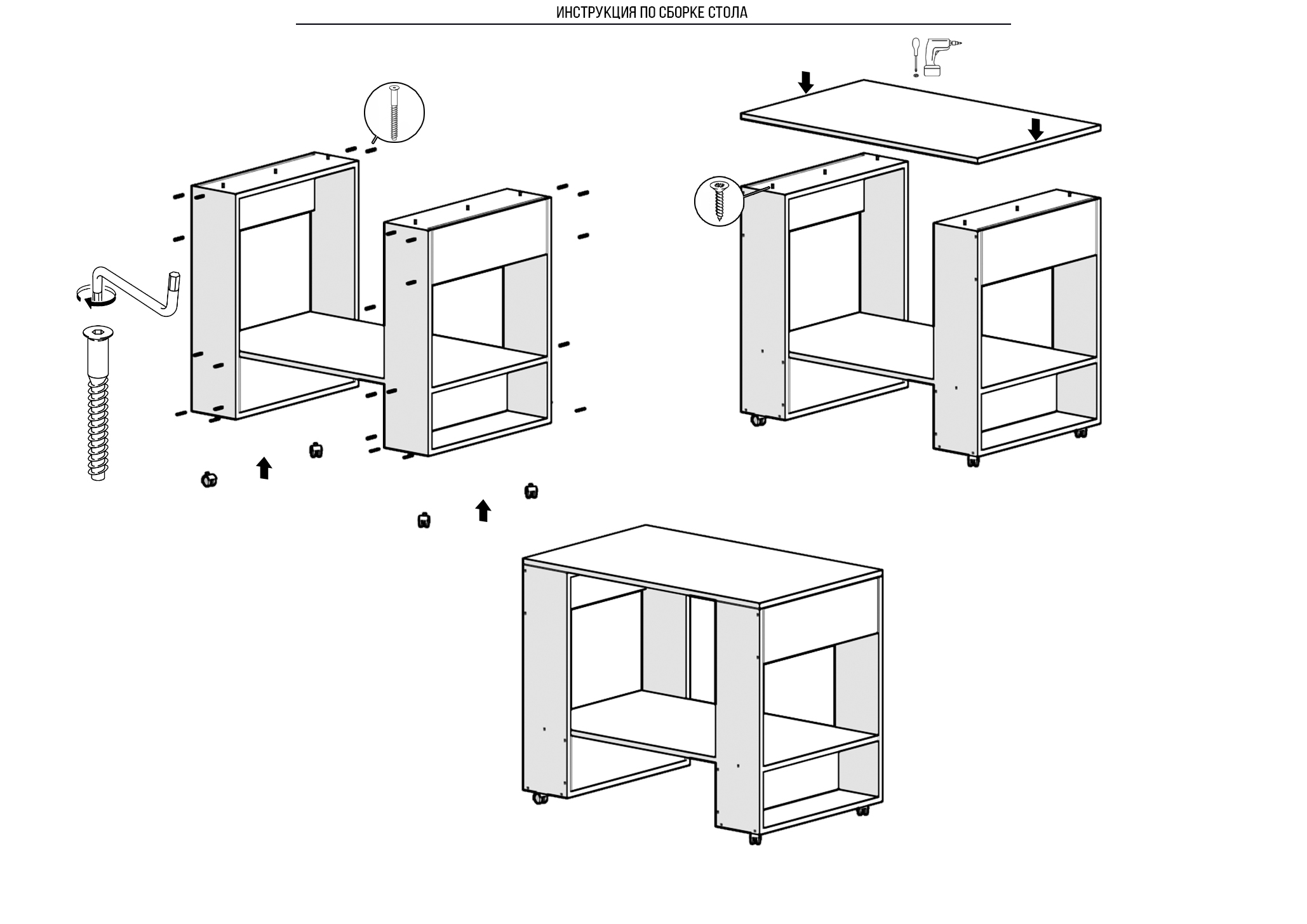 ИНСТРУКЦИЯ ПО СБОРКЕ СТОЛА