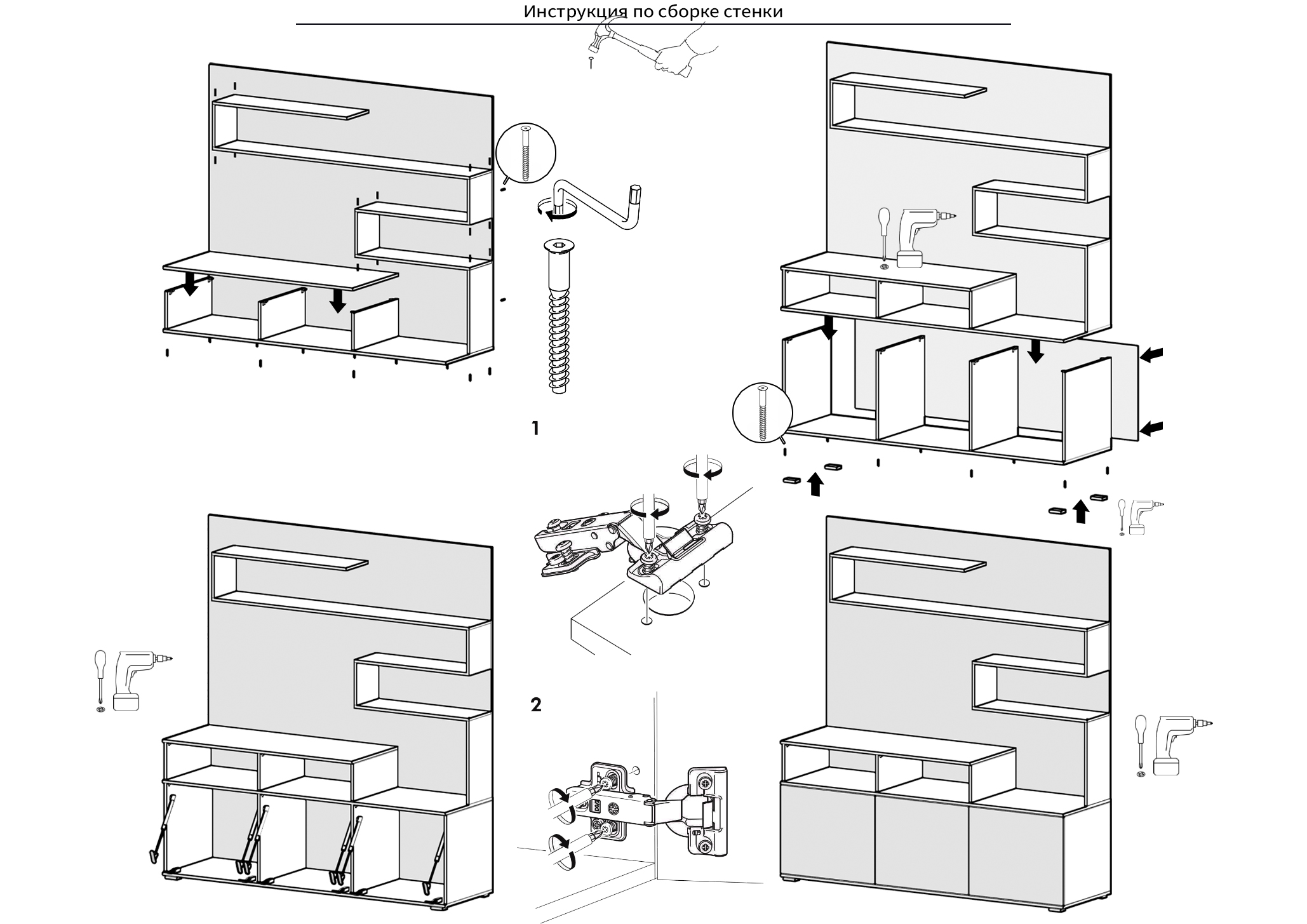 Инструкция по сборке стенки

1

2