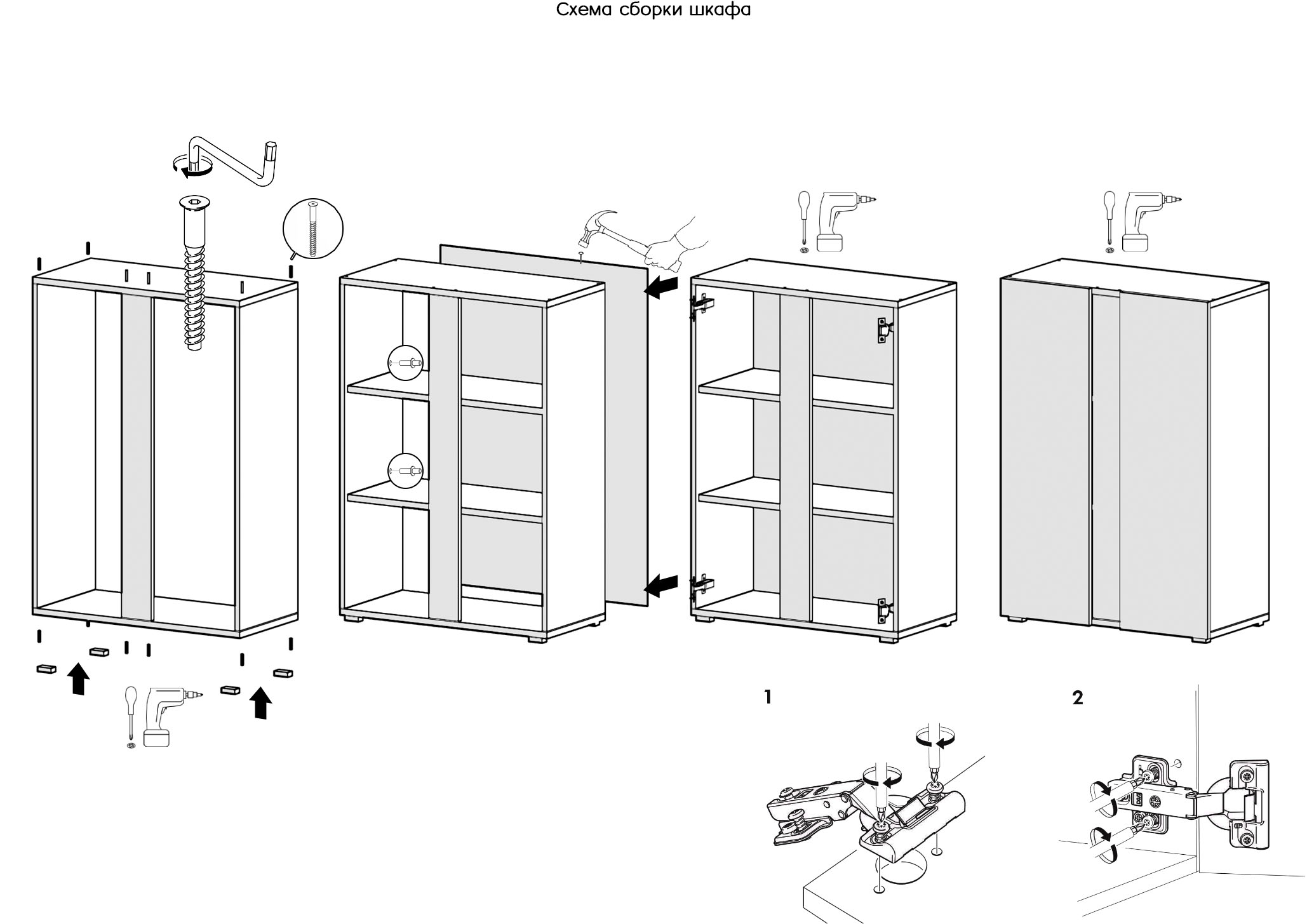 Схема сборки шкафа

1

2