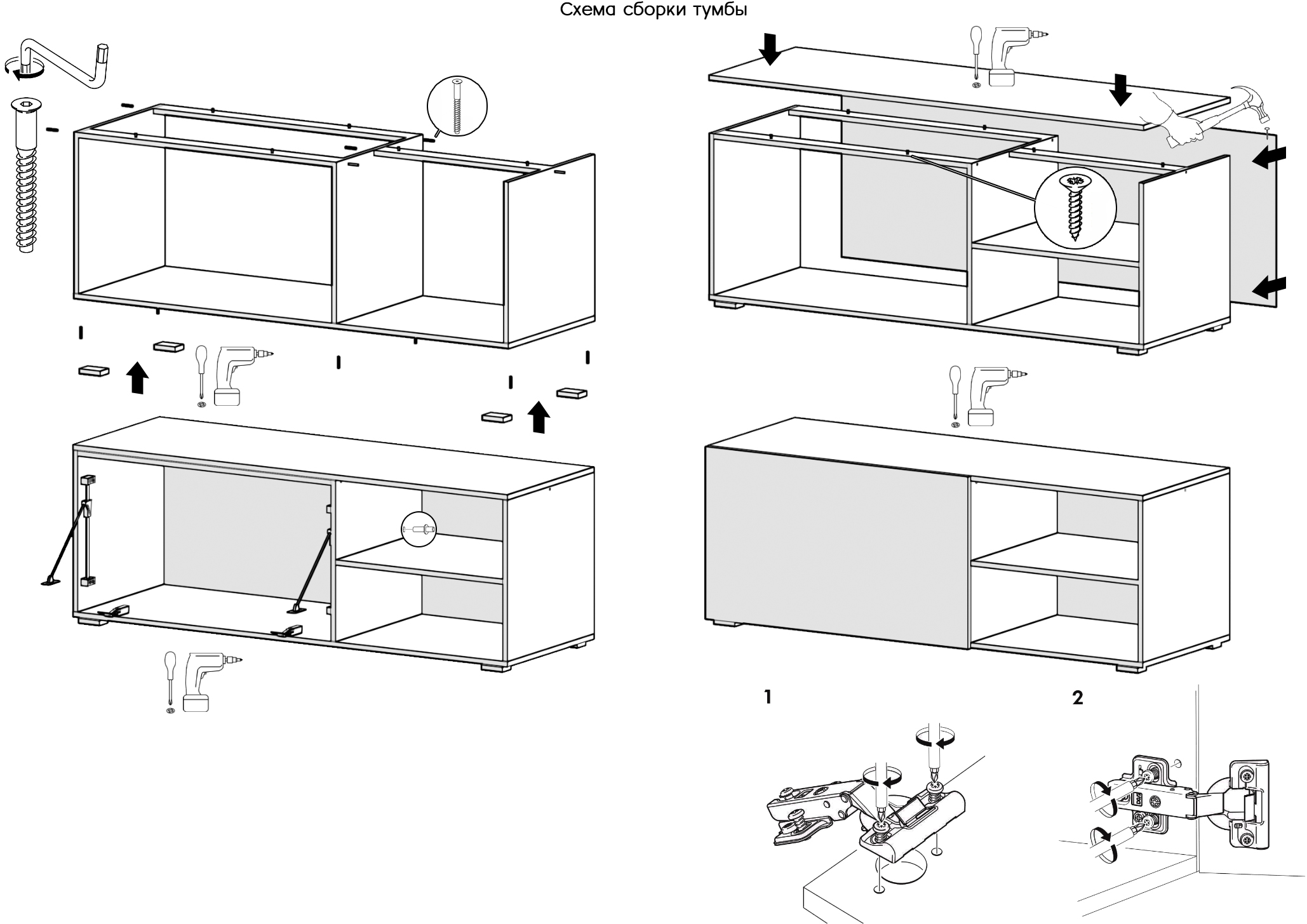 Схема сборки тумбы

1

2