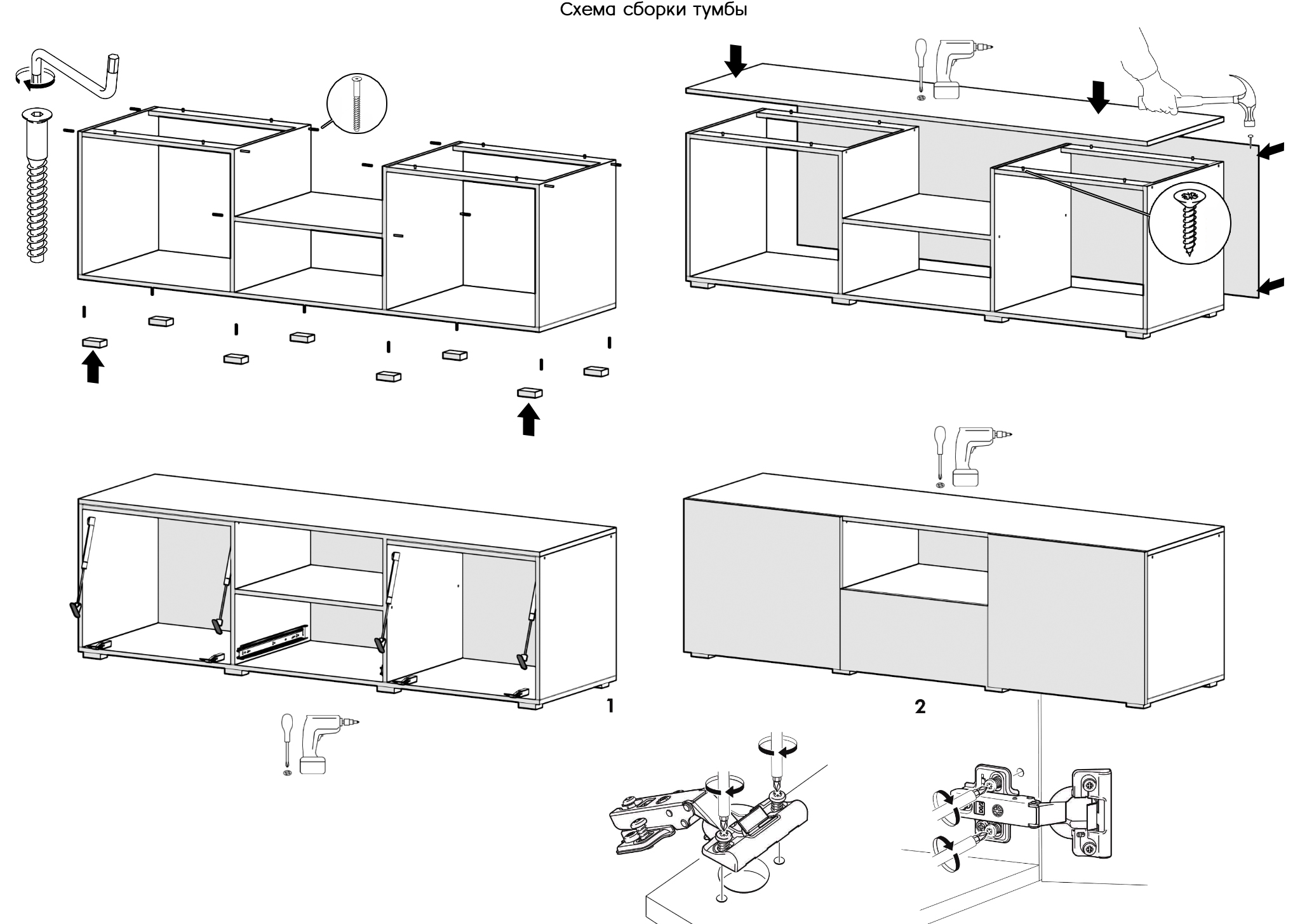 Схема сборки тумбы

1

2