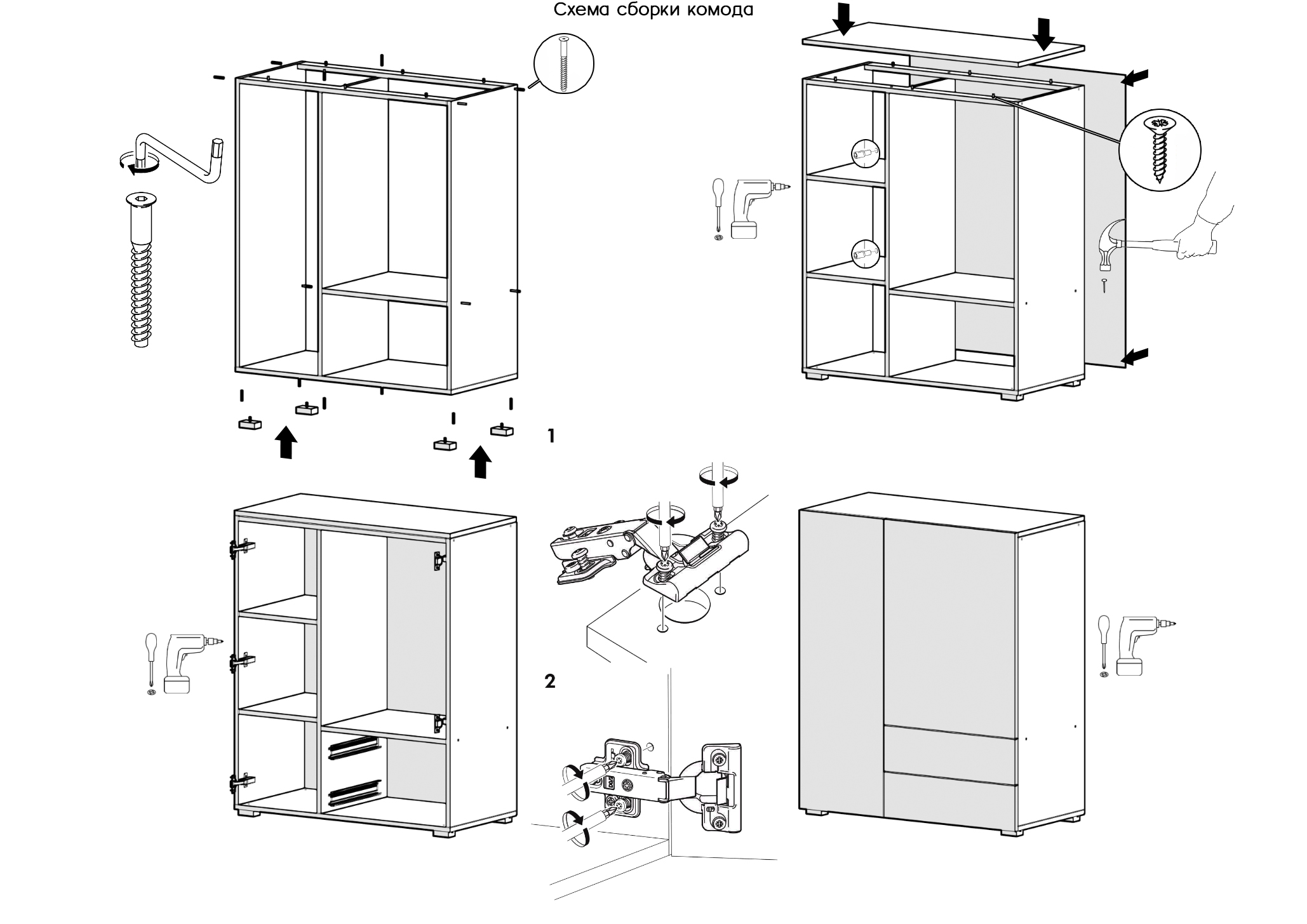 Схема сборки комода

1

2