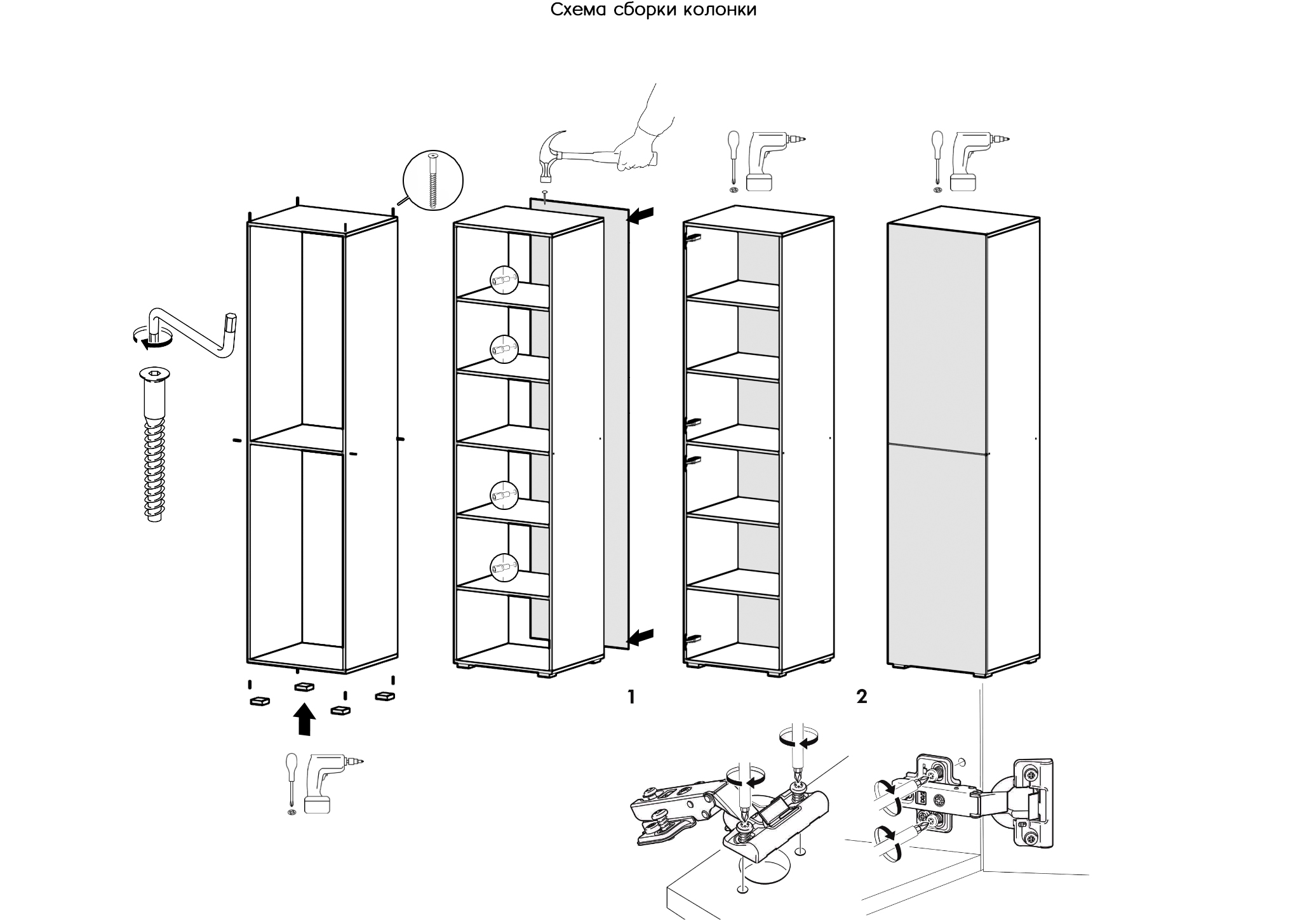 Схема сборки колонки

1

2