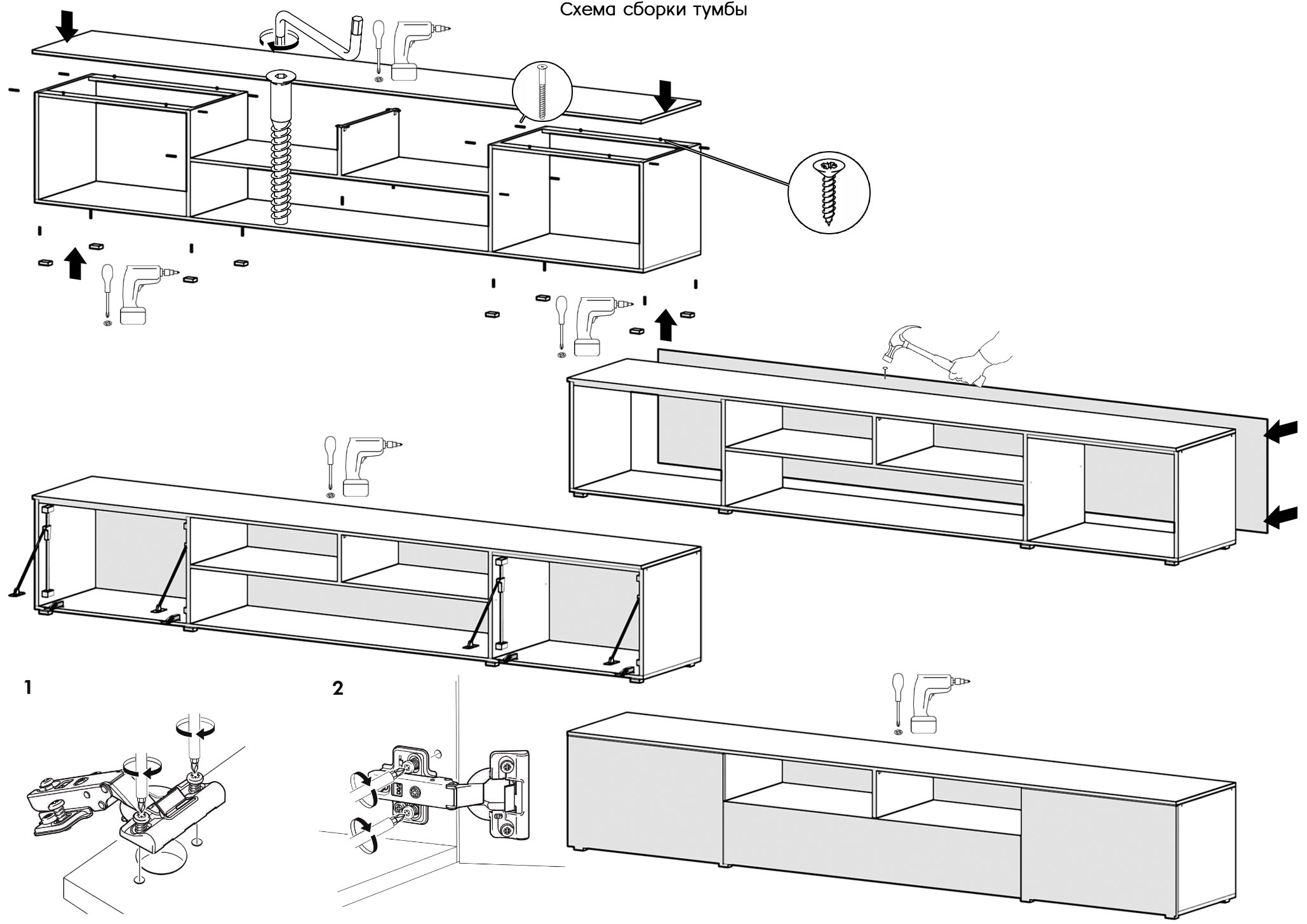 Схема сборки тумбы

1

2