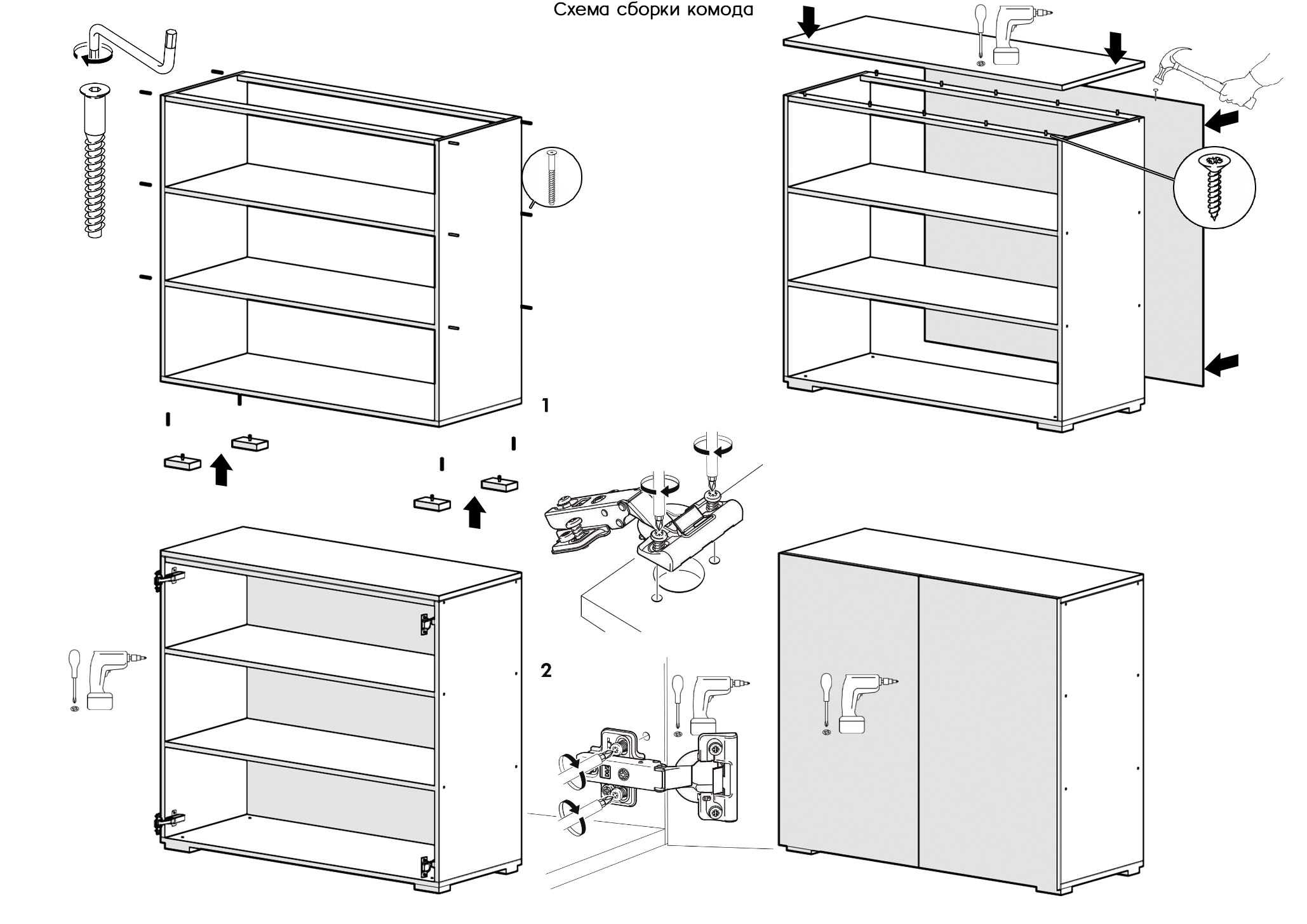 Схема сборки комода

1

2