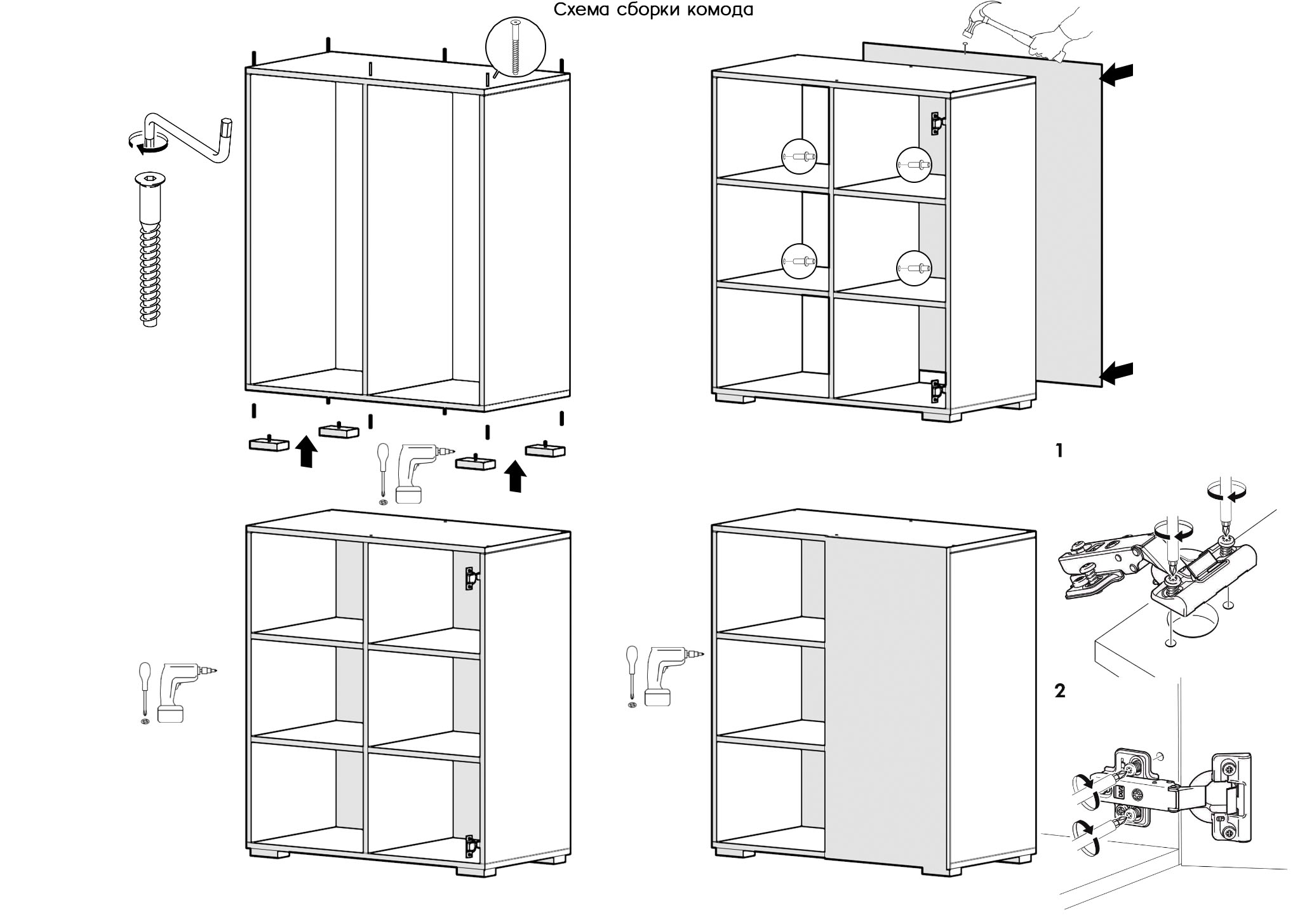 Схема сборки комода

1

2