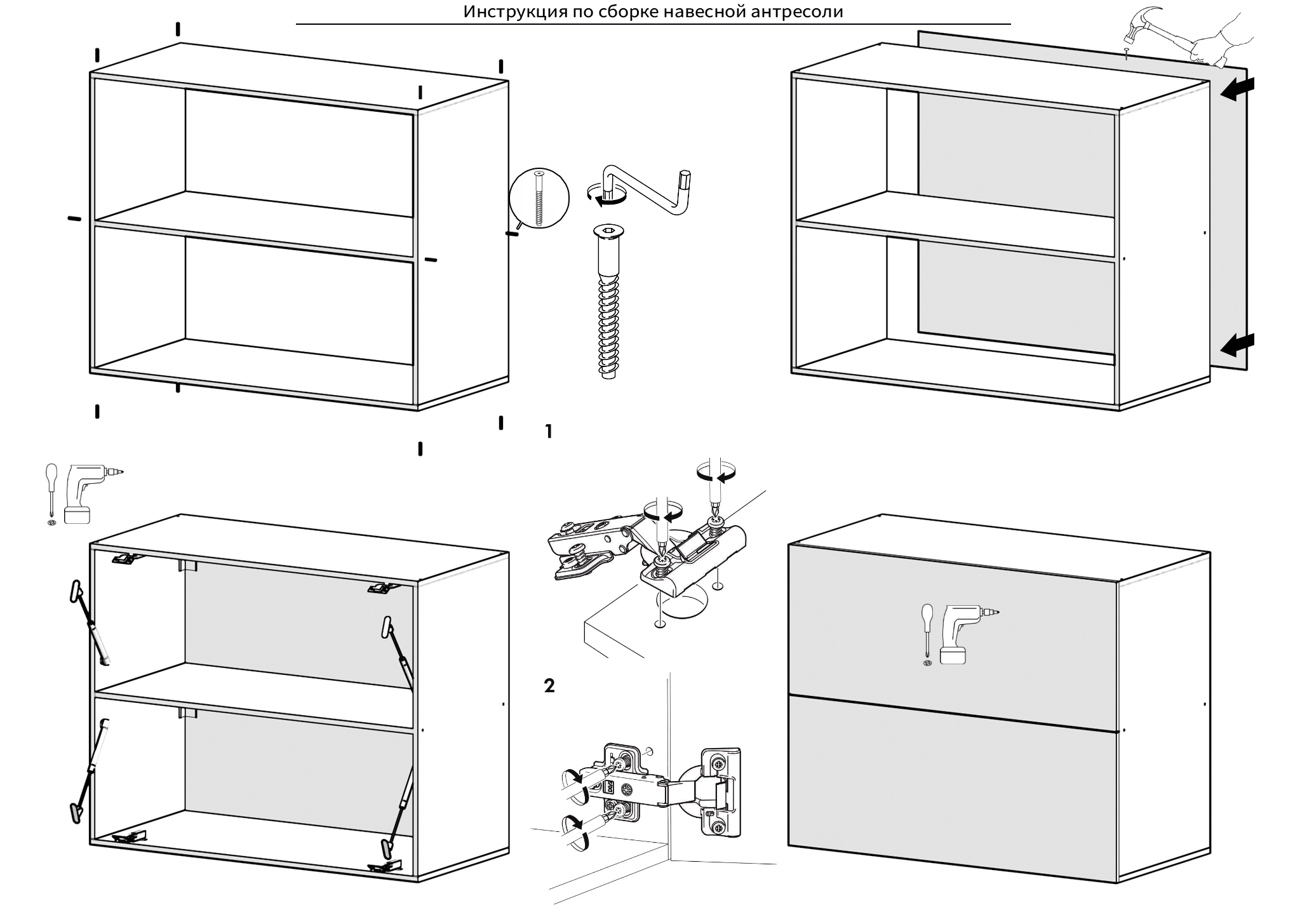 Инструкция по сборке навесной антресоли

1

2