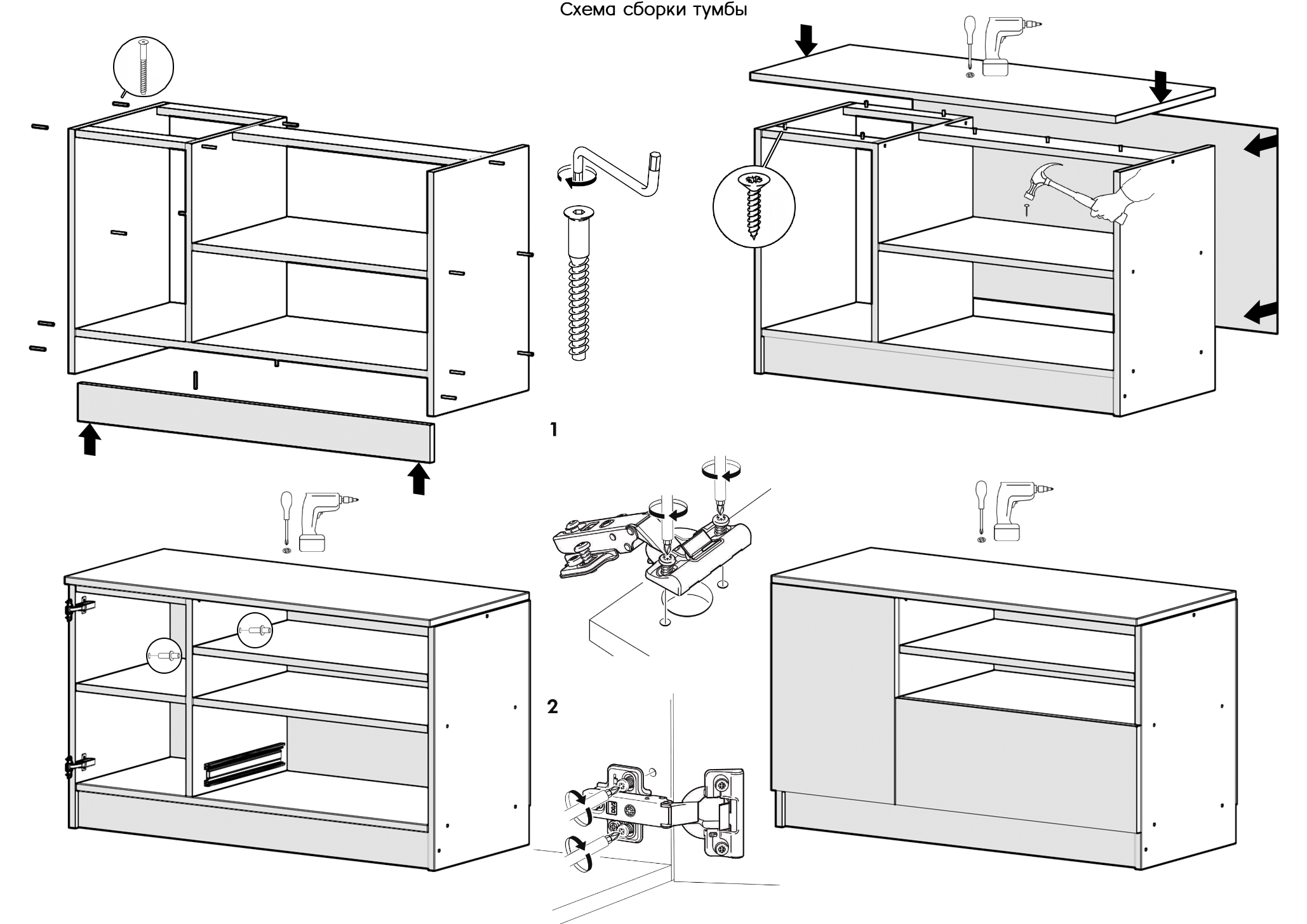 Схема сборки тумбы

1

2