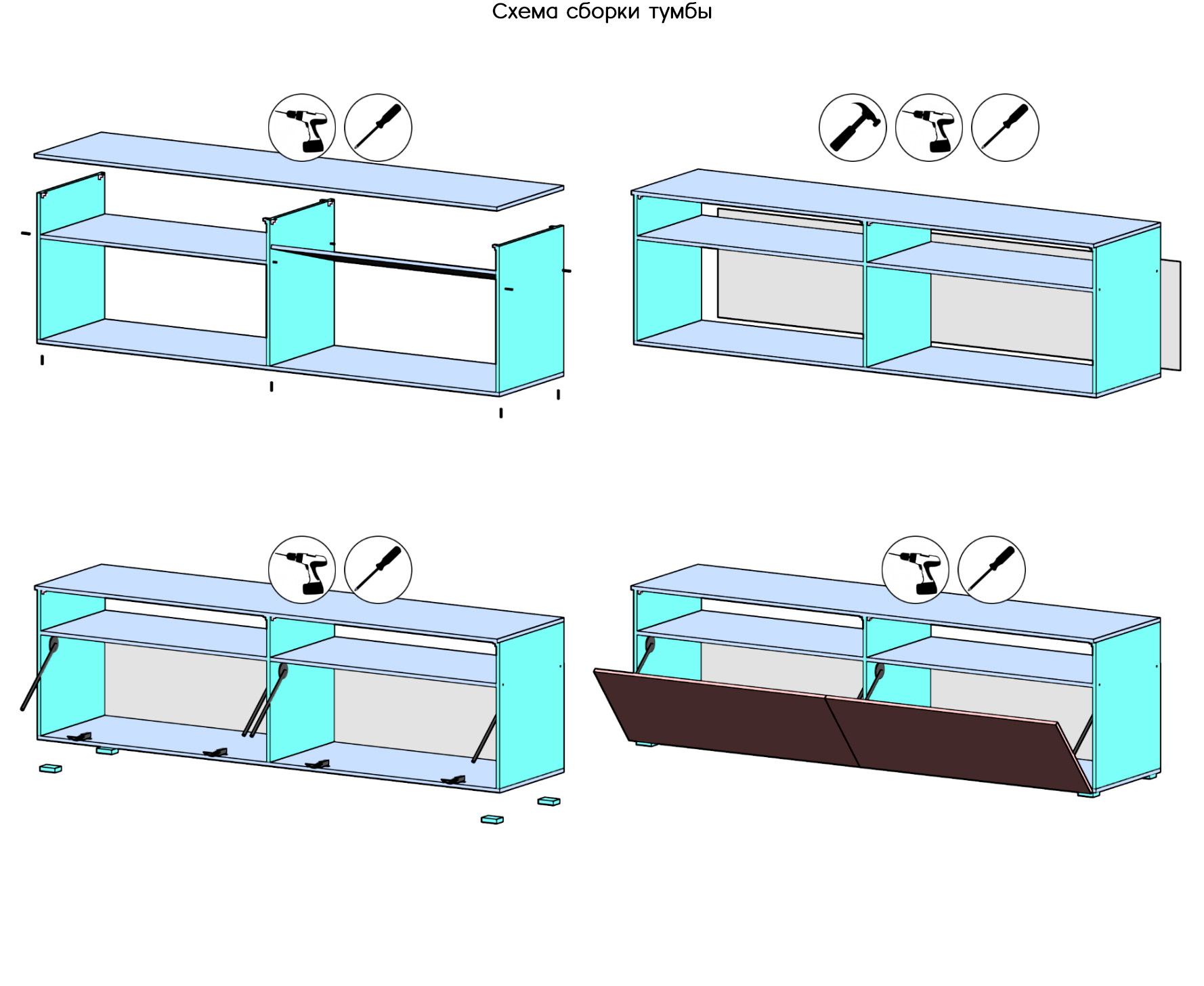 Схема сборки тумбы