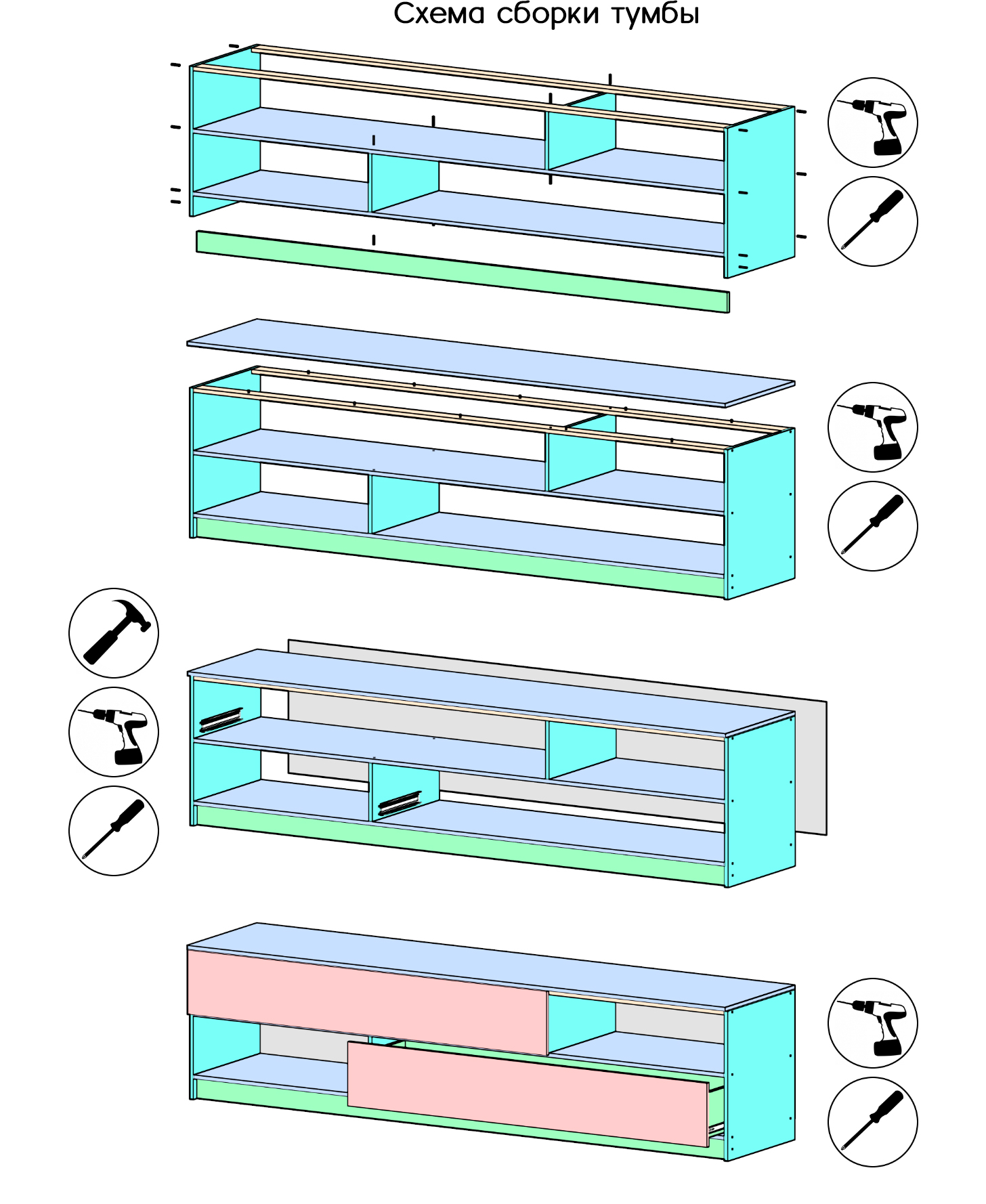 Схема сборки тумбы